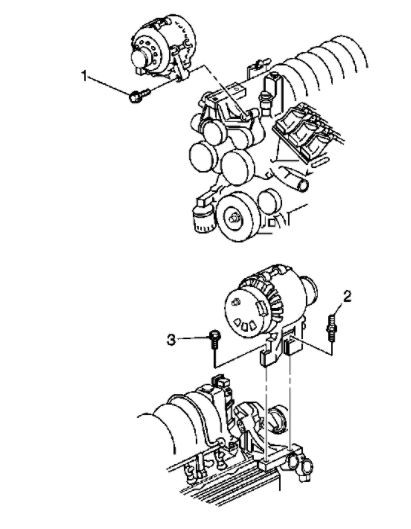 1

2

3