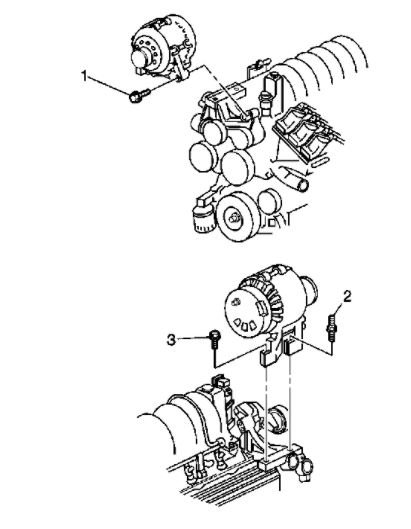 1

2

3