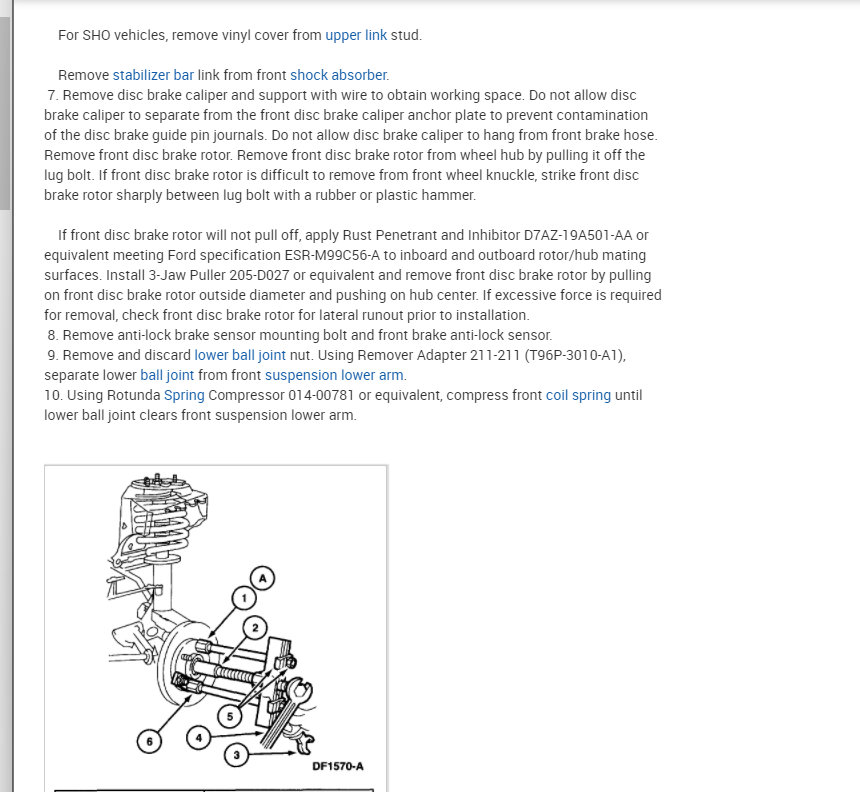 For SHO vehicles, remove vinyl cover from upper link stud.

Remove stabilizer bar link from front shock absorber.
7. Remove disc brake caliper and support with wire to obtain working space. Do not allow disc brake caliper to separate from the front disc brake caliper anchor plate to prevent contamination of the disc brake guide pin journals. Do not allow disc brake caliper to hang from front brake hose. Remove front disc brake rotor. Remove front disc brake rotor from wheel hub by pulling it off the lug bolt. If front disc brake rotor is difficult to remove from front wheel knuckle, strike front disc brake rotor sharply between lug bolt with a rubber or plastic hammer.

If front disc brake rotor will not pull off, apply Rust Penetrant and Inhibitor D7AZ-19A501-AA or equivalent meeting Ford specification ESR-M99C56-A to inboard and outboard rotor/hub mating surfaces. Install 3-Jaw Puller 205-D027 or equivalent and remove front disc brake rotor by pulling on front disc brake rotor outside diameter and pushing on hub center. If excessive force is required for removal, check front disc brake rotor for lateral runout prior to installation.
8. Remove anti-lock brake sensor mounting bolt and front brake anti-lock sensor.
9. Remove and discard lower ball joint nut. Using Remover Adapter 211-211 (T96P-3010-A1), separate lower ball joint from front suspension lower arm.
10. Using Rotunda Spring Compressor 014-00781 or equivalent, compress front coil spring until lower ball joint clears front suspension lower arm.

A
1
2
5
6
4
3
DF1570-A