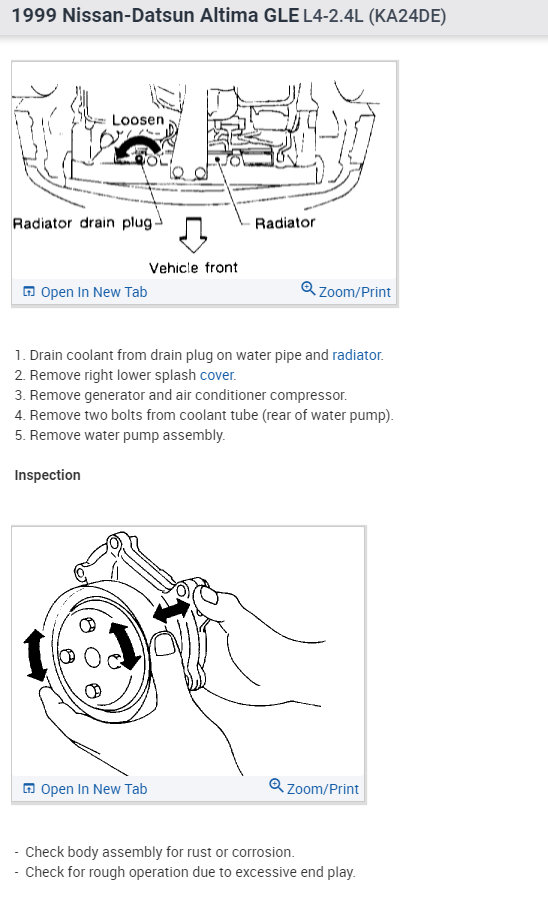 1999 Nissan-Datsun Altima GLE L4-2.4L (KA24DE)

Loosen

Radiator drain plug

Radiator

Vehicle front

Open In New Tab

Zoom/Print

1. Drain coolant from drain plug on water pipe and radiator.
2. Remove right lower splash cover.
3. Remove generator and air conditioner compressor.
4. Remove two bolts from coolant tube (rear of water pump).
5. Remove water pump assembly.

Inspection

Open In New Tab

Zoom/Print

- Check body assembly for rust or corrosion.
- Check for rough operation due to excessive end play.