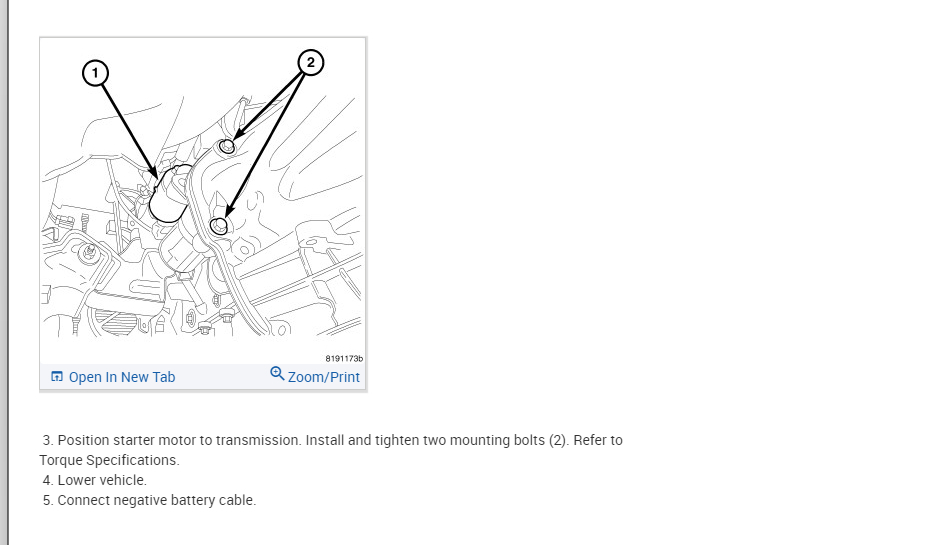 1

2

8191173b

Open In New Tab

Zoom/Print

3. Position starter motor to transmission. Install and tighten two mounting bolts (2). Refer to Torque Specifications.
4. Lower vehicle.
5. Connect negative battery cable.