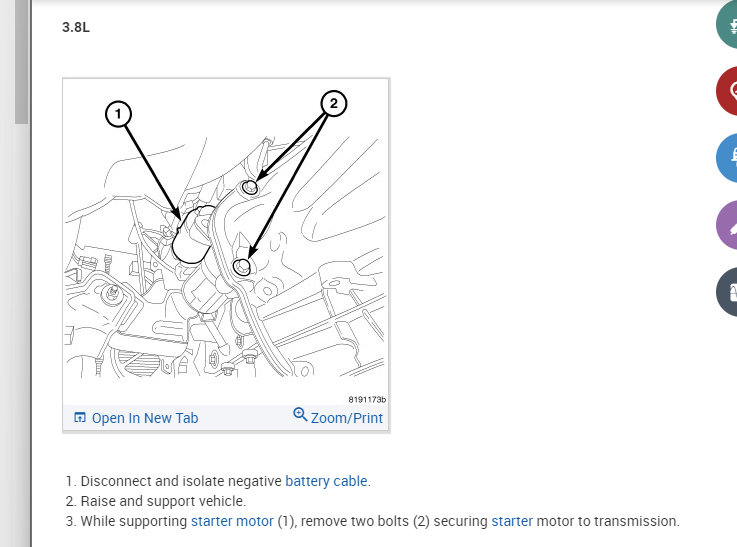 3.8L

1

2

8191173b

Open In New Tab

Zoom/Print

1. Disconnect and isolate negative battery cable.
2. Raise and support vehicle.
3. While supporting starter motor (1), remove two bolts (2) securing starter motor to transmission.