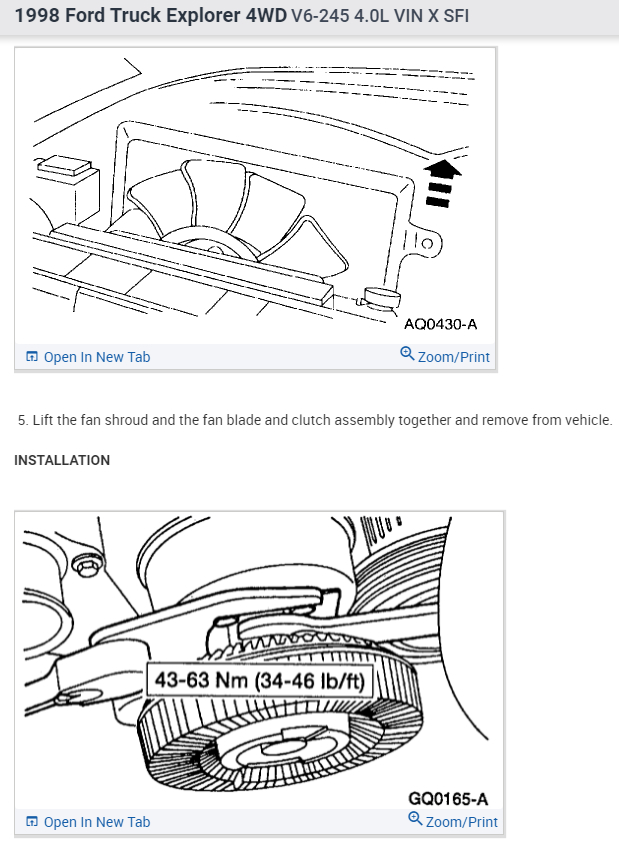 1998 Ford Truck Explorer 4WD V6-245 4.0L VIN X SFI

AQ0430-A

Open In New Tab

Zoom/Print

5. Lift the fan shroud and the fan blade and clutch assembly together and remove from vehicle.

INSTALLATION

43-63 Nm (34-46 lb/ft)

GQ0165-A

Open In New Tab

Zoom/Print