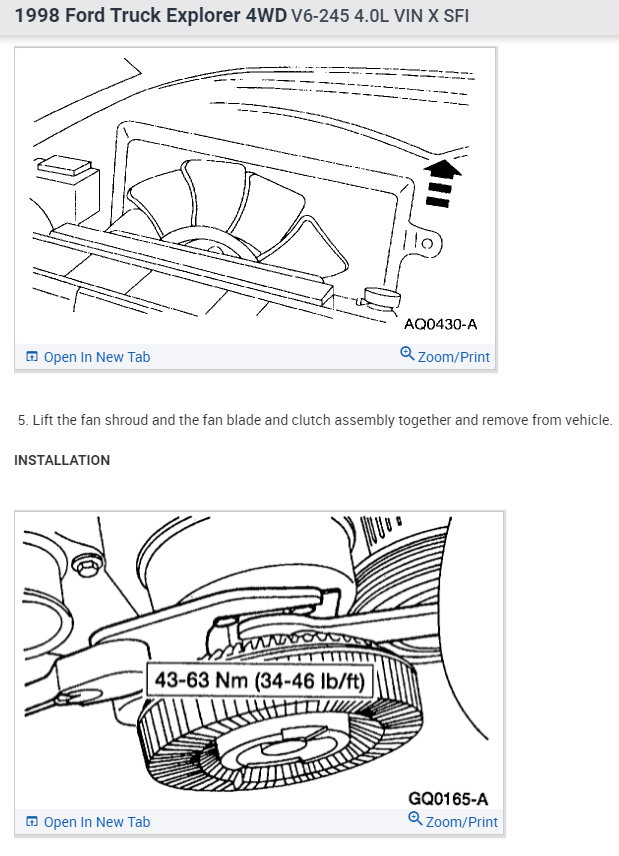 1998 Ford Truck Explorer 4WD V6-245 4.0L VIN X SFI

AQ0430-A

Open In New Tab

Zoom/Print

5. Lift the fan shroud and the fan blade and clutch assembly together and remove from vehicle.

INSTALLATION

43-63 Nm (34-46 lb/ft)

GQ0165-A

Open In New Tab

Zoom/Print