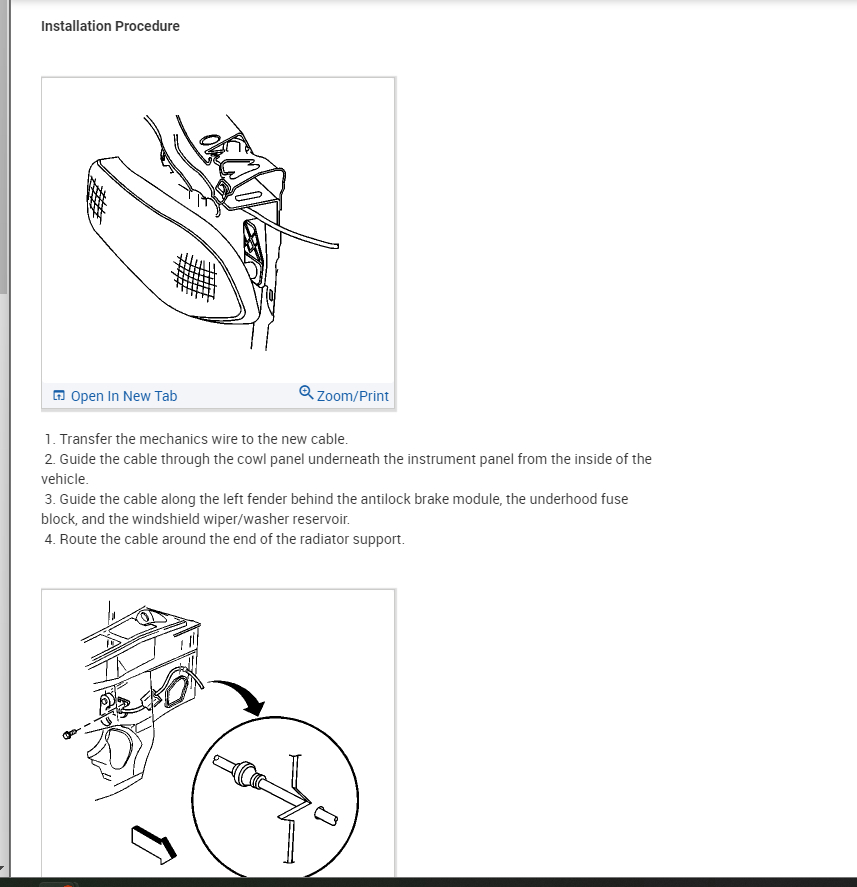 Installation Procedure

Open In New Tab

Zoom/Print

1. Transfer the mechanics wire to the new cable.
2. Guide the cable through the cowl panel underneath the instrument panel from the inside of the vehicle.
3. Guide the cable along the left fender behind the antilock brake module, the underhood fuse block, and the windshield wiper/washer reservoir.
4. Route the cable around the end of the radiator support.