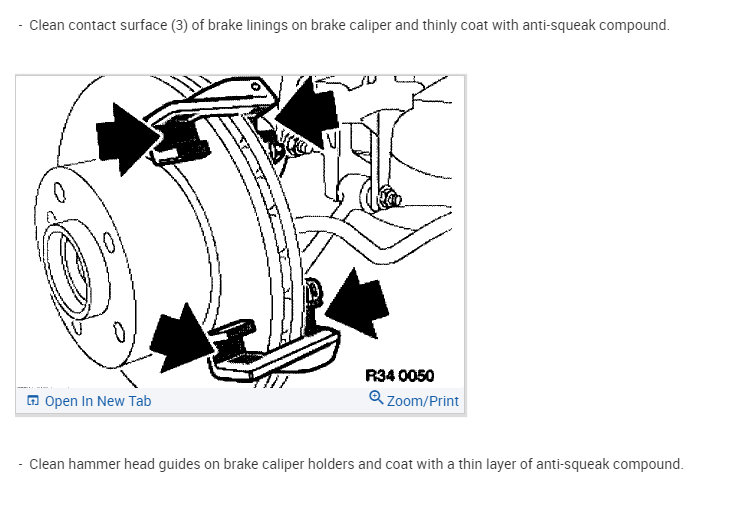 - Clean contact surface (3) of brake linings on brake caliper and thinly coat with anti-squeak compound.

R34 0050

Open In New Tab

Zoom/Print

- Clean hammer head guides on brake caliper holders and coat with a thin layer of anti-squeak compound.