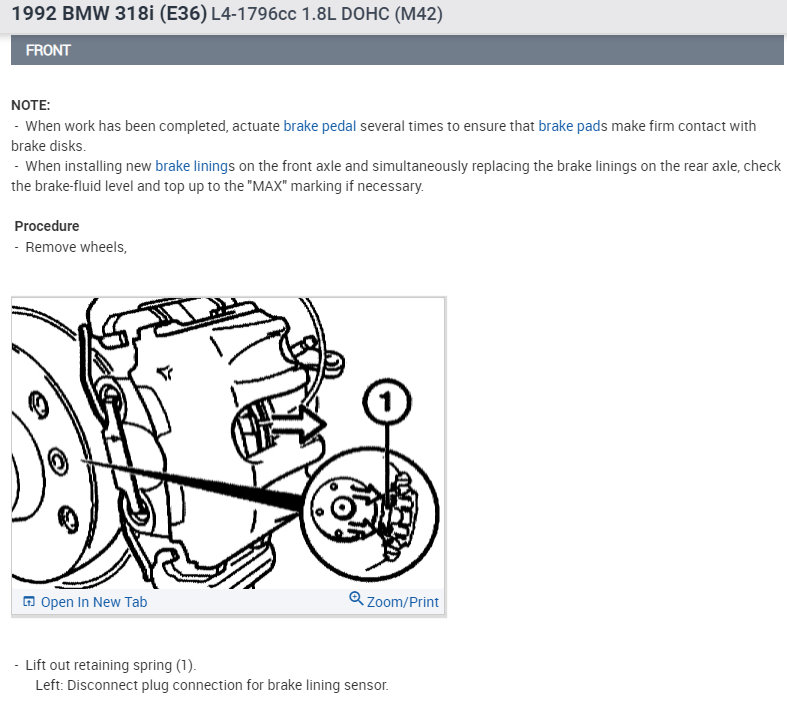 1992 BMW 318i (E36) L4-1796cc 1.8L DOHC (M42)

FRONT

NOTE:
- When work has been completed, actuate brake pedal several times to ensure that brake pads make firm contact with brake disks.
- When installing new brake linings on the front axle and simultaneously replacing the brake linings on the rear axle, check the brake-fluid level and top up to the "MAX" marking if necessary.

Procedure
- Remove wheels,

1

Open In New Tab
Zoom/Print

- Lift out retaining spring (1).
Left: Disconnect plug connection for brake lining sensor.