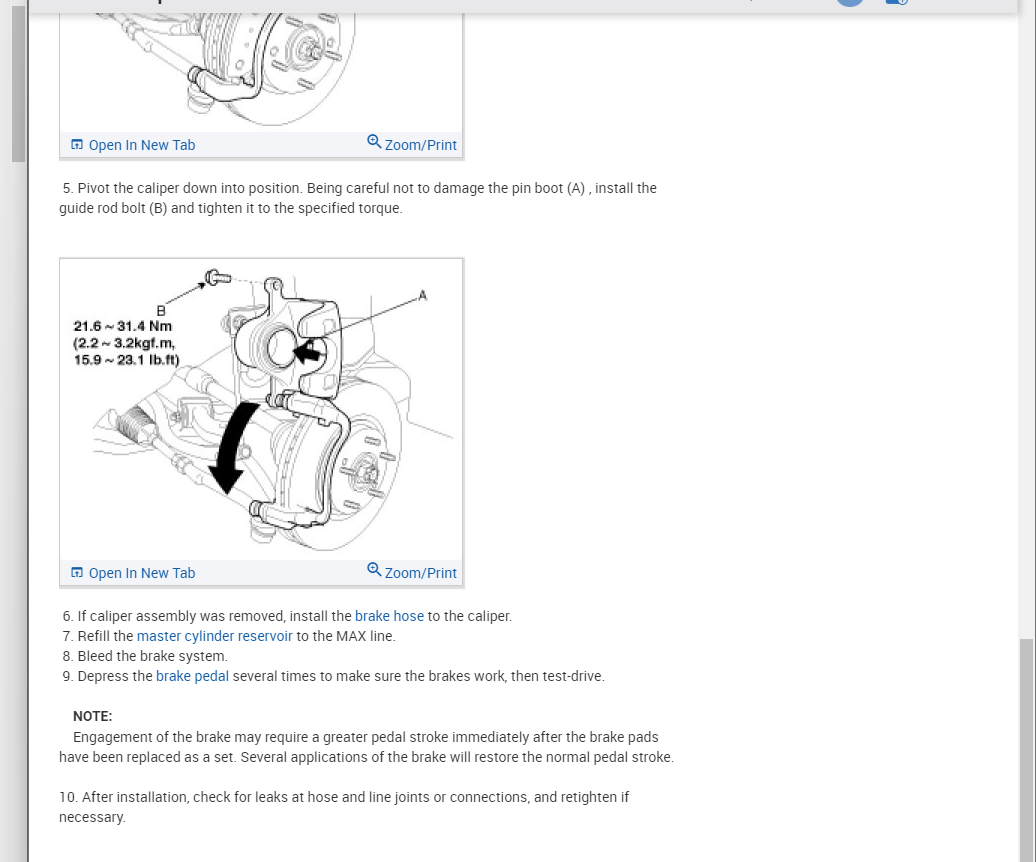 Open In New Tab
Zoom/Print

5. Pivot the caliper down into position. Being careful not to damage the pin boot (A) , install the guide rod bolt (B) and tighten it to the specified torque.

B
21.6 ~ 31.4 Nm
(2.2 ~ 3.2kgf.m,
15.9 ~ 23.1 lb.ft)
A

Open In New Tab
Zoom/Print

6. If caliper assembly was removed, install the brake hose to the caliper.
7. Refill the master cylinder reservoir to the MAX line.
8. Bleed the brake system.
9. Depress the brake pedal several times to make sure the brakes work, then test-drive.

NOTE:
Engagement of the brake may require a greater pedal stroke immediately after the brake pads have been replaced as a set. Several applications of the brake will restore the normal pedal stroke.

10. After installation, check for leaks at hose and line joints or connections, and retighten if necessary.