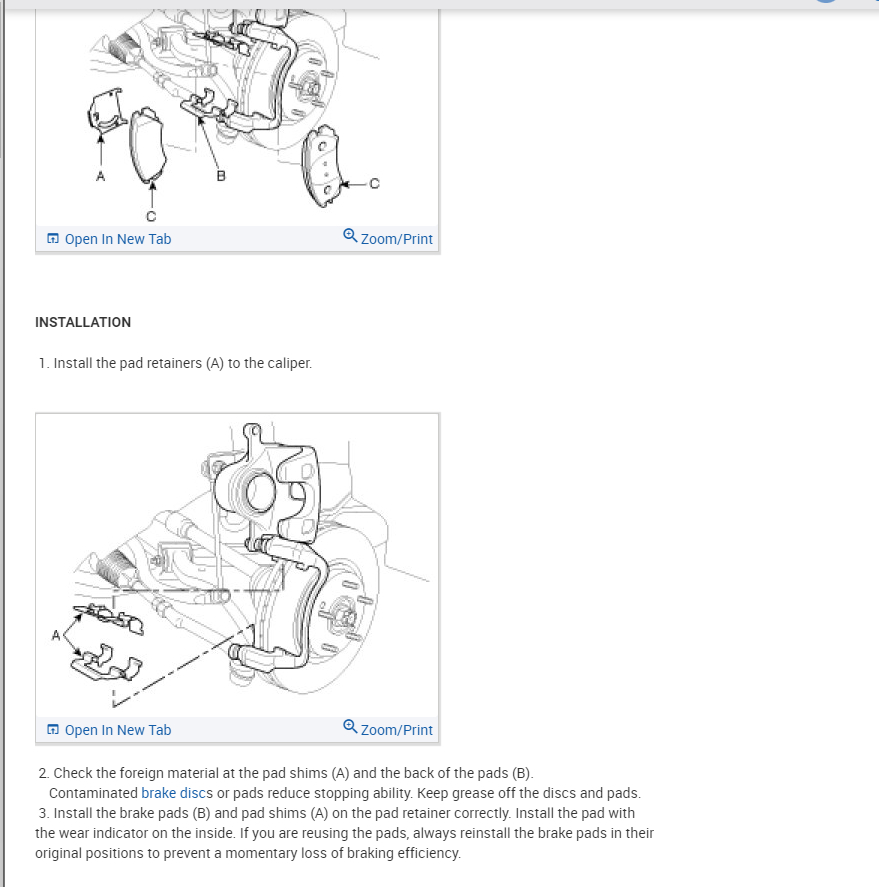 A

B

C

C

Open In New Tab

Zoom/Print

INSTALLATION

1. Install the pad retainers (A) to the caliper.

A

Open In New Tab

Zoom/Print

2. Check the foreign material at the pad shims (A) and the back of the pads (B). Contaminated brake discs or pads reduce stopping ability. Keep grease off the discs and pads.
3. Install the brake pads (B) and pad shims (A) on the pad retainer correctly. Install the pad with the wear indicator on the inside. If you are reusing the pads, always reinstall the brake pads in their original positions to prevent a momentary loss of braking efficiency.