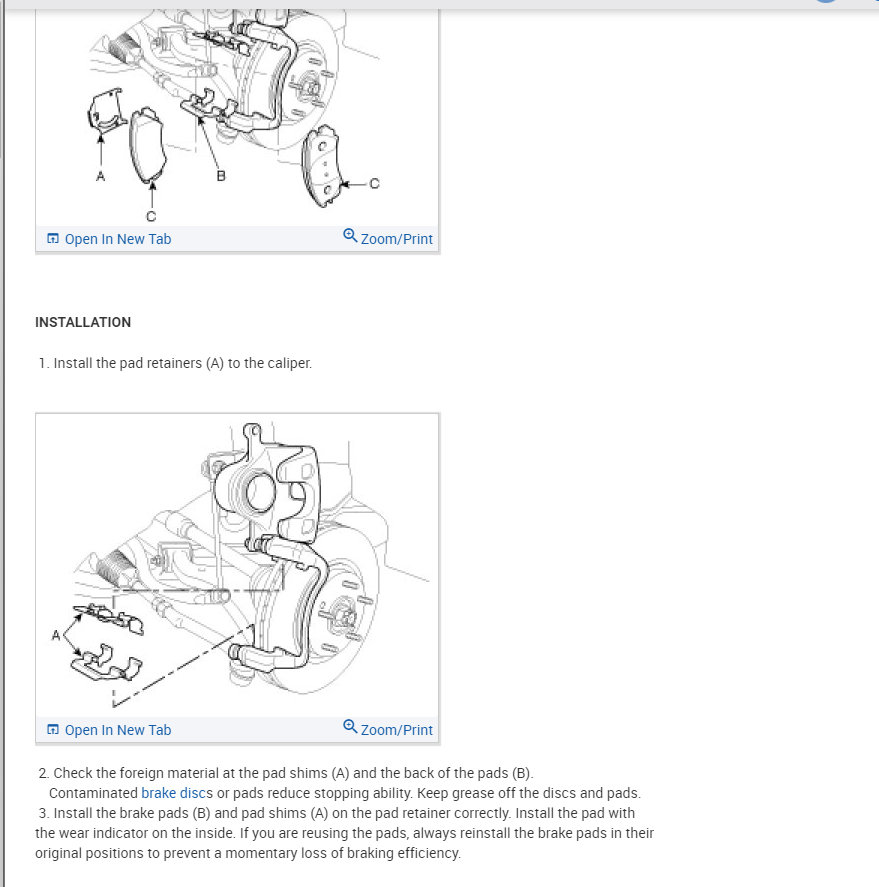 A

B

C

C

Open In New Tab

Zoom/Print

INSTALLATION

1. Install the pad retainers (A) to the caliper.

A

Open In New Tab

Zoom/Print

2. Check the foreign material at the pad shims (A) and the back of the pads (B). Contaminated brake discs or pads reduce stopping ability. Keep grease off the discs and pads.
3. Install the brake pads (B) and pad shims (A) on the pad retainer correctly. Install the pad with the wear indicator on the inside. If you are reusing the pads, always reinstall the brake pads in their original positions to prevent a momentary loss of braking efficiency.