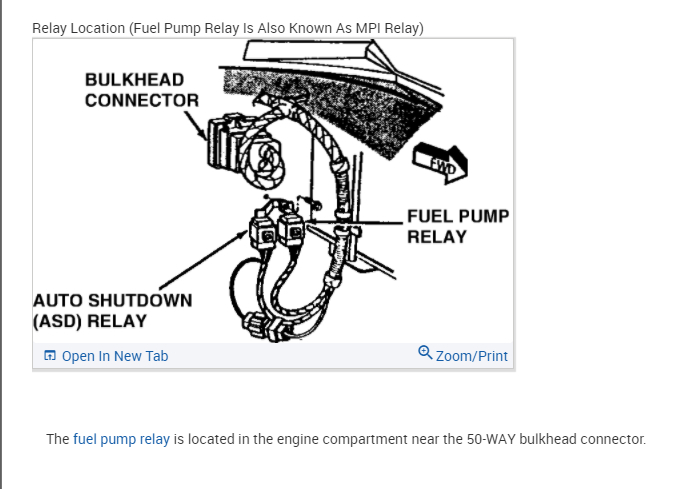 Relay Location (Fuel Pump Relay Is Also Known As MPI Relay)

BULKHEAD CONNECTOR

FWD

FUEL PUMP RELAY

AUTO SHUTDOWN (ASD) RELAY

Open In New Tab

Zoom/Print

The fuel pump relay is located in the engine compartment near the 50-WAY bulkhead connector.