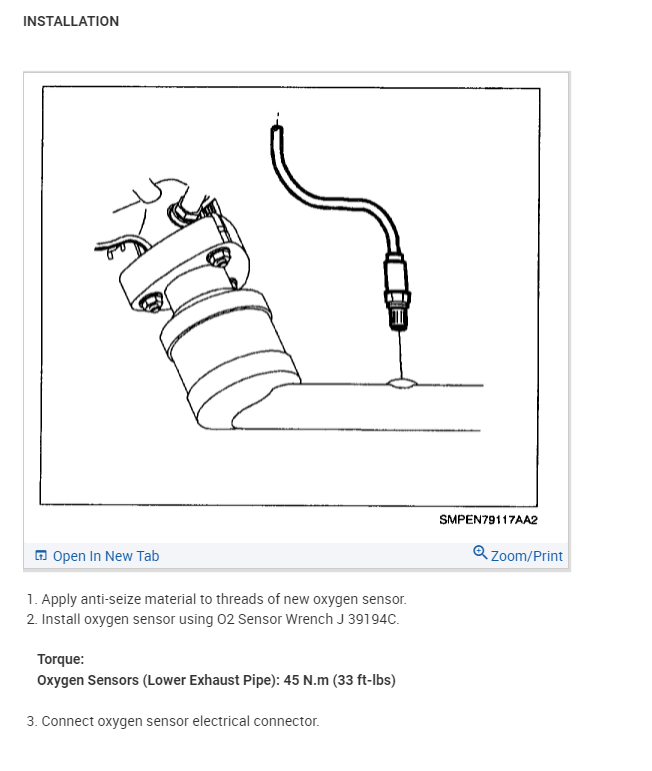 INSTALLATION

SMPEN79117AA2

Open In New Tab

Zoom/Print

1. Apply anti-seize material to threads of new oxygen sensor.
2. Install oxygen sensor using O2 Sensor Wrench J 39194C.

Torque:
Oxygen Sensors (Lower Exhaust Pipe): 45 N.m (33 ft-lbs)

3. Connect oxygen sensor electrical connector.