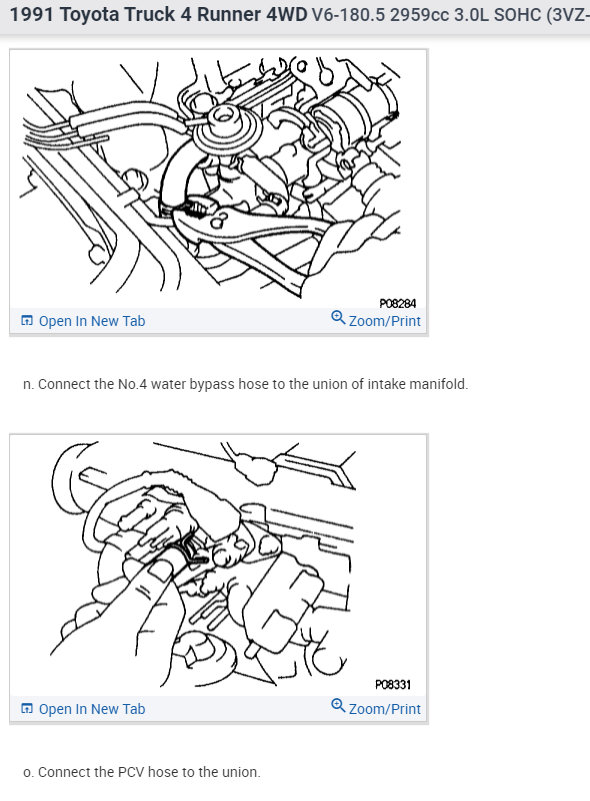 1991 Toyota Truck 4 Runner 4WD V6-180.5 2959cc 3.0L SOHC (3VZ-

P08284
Open In New Tab
Zoom/Print

n. Connect the No.4 water bypass hose to the union of intake manifold.

P08331
Open In New Tab
Zoom/Print

o. Connect the PCV hose to the union.