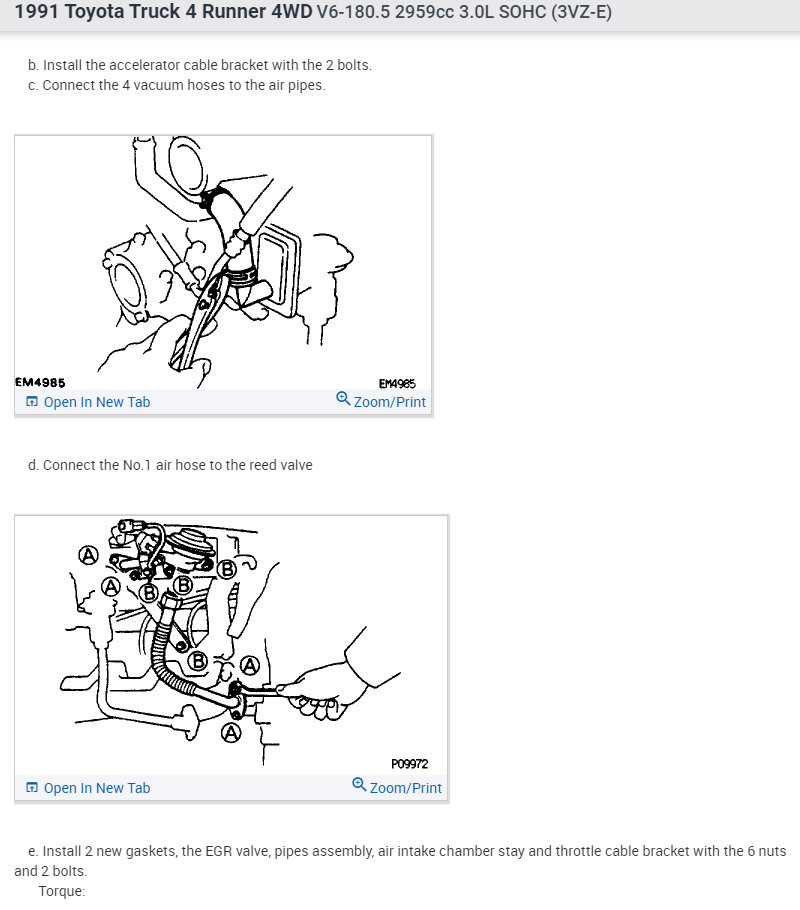 1991 Toyota Truck 4 Runner 4WD V6-180.5 2959cc 3.0L SOHC (3VZ-E)

b. Install the accelerator cable bracket with the 2 bolts.
c. Connect the 4 vacuum hoses to the air pipes.

EM4985
EM4985
Open In New Tab
Zoom/Print

d. Connect the No.1 air hose to the reed valve

A
A
B
B
B
B
A
A
P09972
Open In New Tab
Zoom/Print

e. Install 2 new gaskets, the EGR valve, pipes assembly, air intake chamber stay and throttle cable bracket with the 6 nuts and 2 bolts.
Torque: