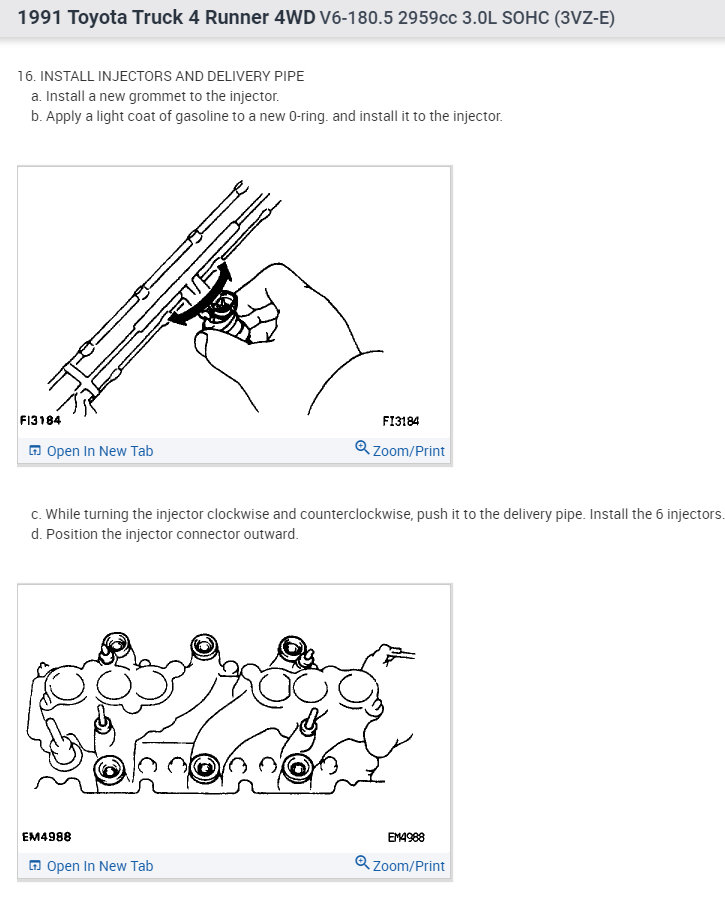 1991 Toyota Truck 4 Runner 4WD V6-180.5 2959cc 3.0L SOHC (3VZ-E)

16. INSTALL INJECTORS AND DELIVERY PIPE
a. Install a new grommet to the injector.
b. Apply a light coat of gasoline to a new 0-ring. and install it to the injector.

FI3184
FI3184
Open In New Tab
Zoom/Print

c. While turning the injector clockwise and counterclockwise, push it to the delivery pipe. Install the 6 injectors.
d. Position the injector connector outward.

EM4988
EM4988
Open In New Tab
Zoom/Print