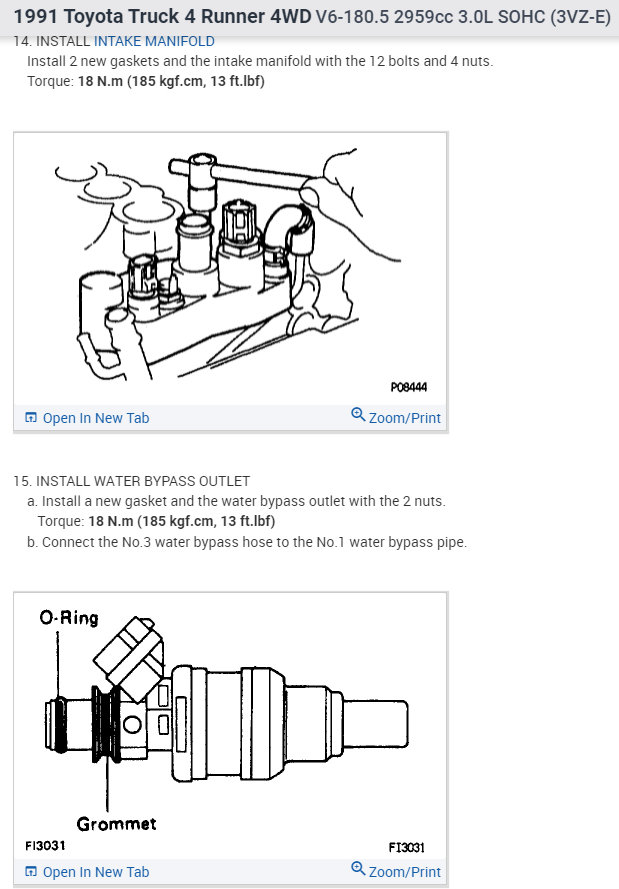 1991 Toyota Truck 4 Runner 4WD V6-180.5 2959cc 3.0L SOHC (3VZ-E)

14. INSTALL INTAKE MANIFOLD

Install 2 new gaskets and the intake manifold with the 12 bolts and 4 nuts.
Torque: 18 N.m (185 kgf.cm, 13 ft.lbf)

P08444

Open In New Tab

Zoom/Print

15. INSTALL WATER BYPASS OUTLET

a. Install a new gasket and the water bypass outlet with the 2 nuts.
Torque: 18 N.m (185 kgf.cm, 13 ft.lbf)

b. Connect the No.3 water bypass hose to the No.1 water bypass pipe.

O-Ring

Grommet

FI3031

FI3031

Open In New Tab

Zoom/Print