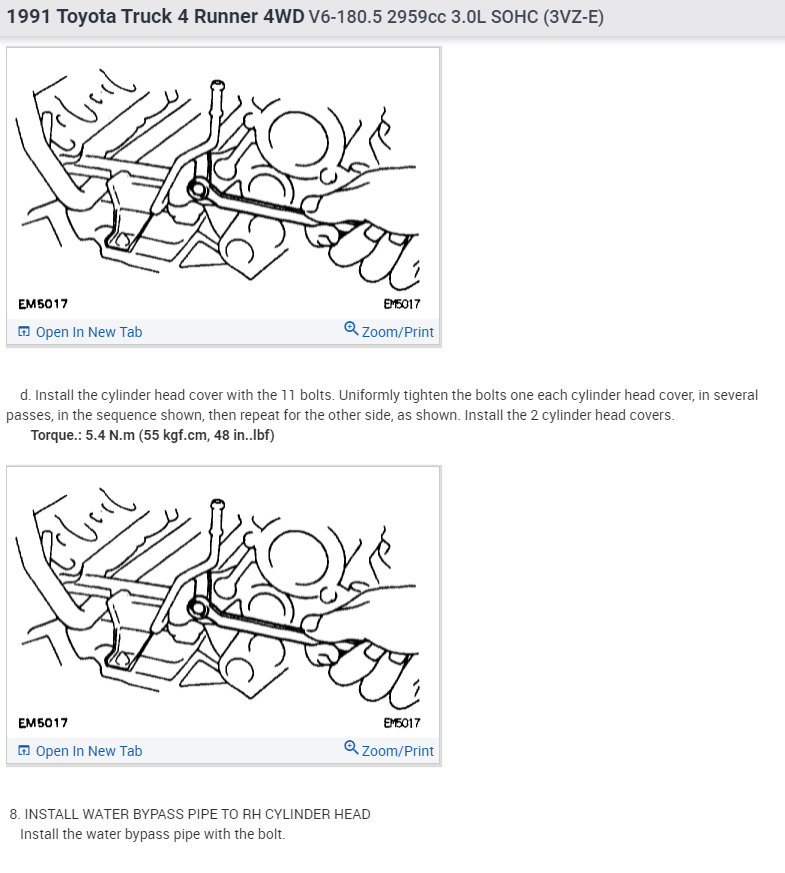 1991 Toyota Truck 4 Runner 4WD V6-180.5 2959cc 3.0L SOHC (3VZ-E)

EM5017

EM5017

Open In New Tab

Zoom/Print

d. Install the cylinder head cover with the 11 bolts. Uniformly tighten the bolts one each cylinder head cover, in several passes, in the sequence shown, then repeat for the other side, as shown. Install the 2 cylinder head covers.

Torque.: 5.4 N.m (55 kgf.cm, 48 in..lbf)

EM5017

EM5017

Open In New Tab

Zoom/Print

8. INSTALL WATER BYPASS PIPE TO RH CYLINDER HEAD

Install the water bypass pipe with the bolt.