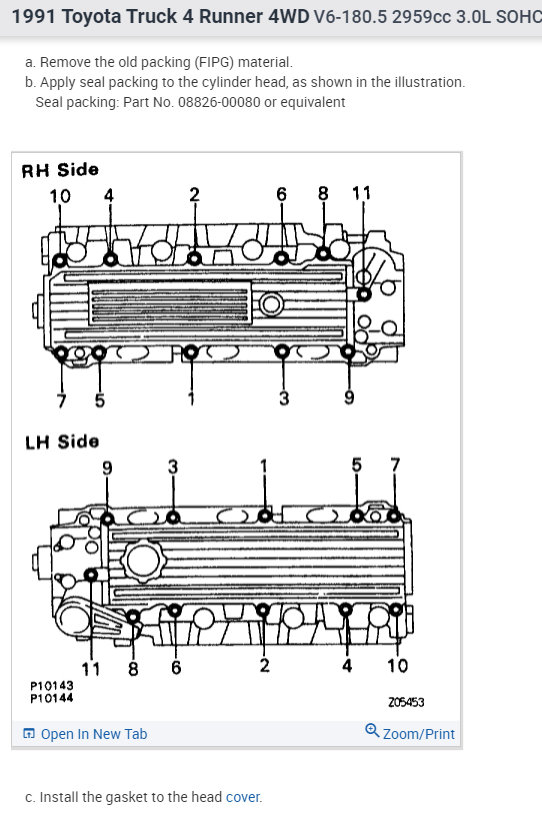 1991 Toyota Truck 4 Runner 4WD V6-180.5 2959cc 3.0L SOHC

a. Remove the old packing (FIPG) material.
b. Apply seal packing to the cylinder head, as shown in the illustration.
Seal packing: Part No. 08826-00080 or equivalent

RH Side
10 4 2 6 8 11
7 5 1 3 9

LH Side
9 3 1 5 7
11 8 6 2 4 10

P10143
P10144
Z05453

Open In New Tab
Zoom/Print

c. Install the gasket to the head cover.