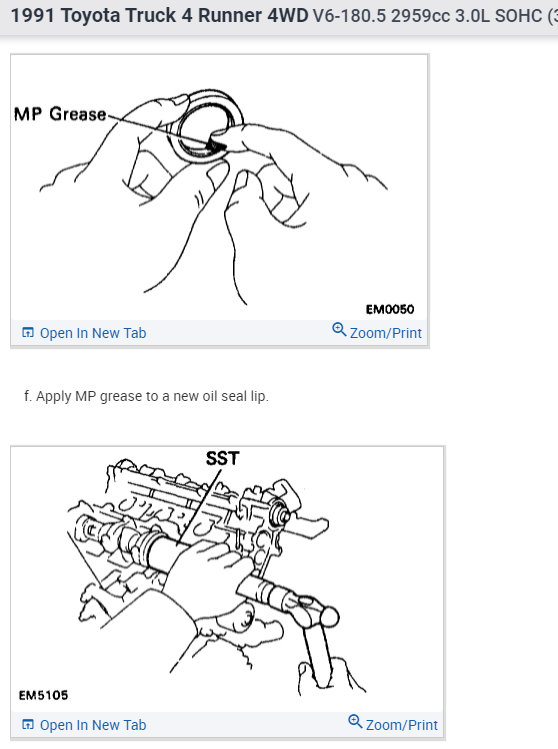 1991 Toyota Truck 4 Runner 4WD V6-180.5 2959cc 3.0L SOHC (3

MP Grease

EM0050

Open In New Tab
Zoom/Print

f. Apply MP grease to a new oil seal lip.

SST

EM5105

Open In New Tab
Zoom/Print