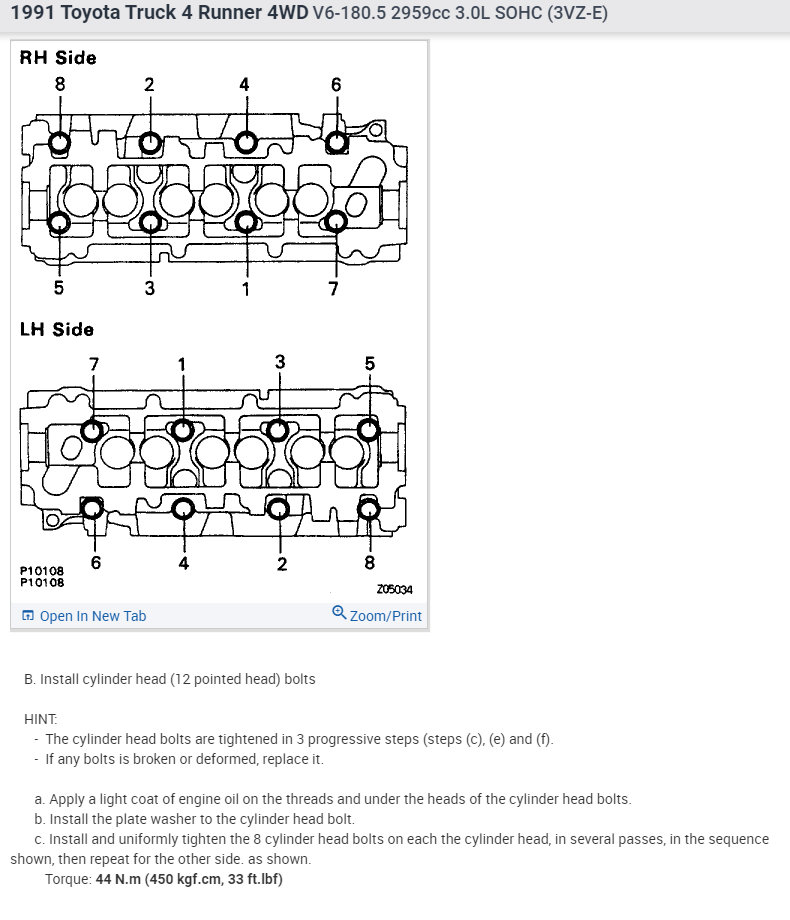 1991 Toyota Truck 4 Runner 4WD V6-180.5 2959cc 3.0L SOHC (3VZ-E)

RH Side

8 2 4 6

5 3 1 7

LH Side

7 1 3 5

6 4 2 8

P10108
P10108

Z05034

Open In New Tab

Zoom/Print

B. Install cylinder head (12 pointed head) bolts

HINT:
- The cylinder head bolts are tightened in 3 progressive steps (steps (c), (e) and (f).
- If any bolts is broken or deformed, replace it.

a. Apply a light coat of engine oil on the threads and under the heads of the cylinder head bolts.
b. Install the plate washer to the cylinder head bolt.
c. Install and uniformly tighten the 8 cylinder head bolts on each the cylinder head, in several passes, in the sequence shown, then repeat for the other side. as shown.
Torque: 44 N.m (450 kgf.cm, 33 ft.lbf)