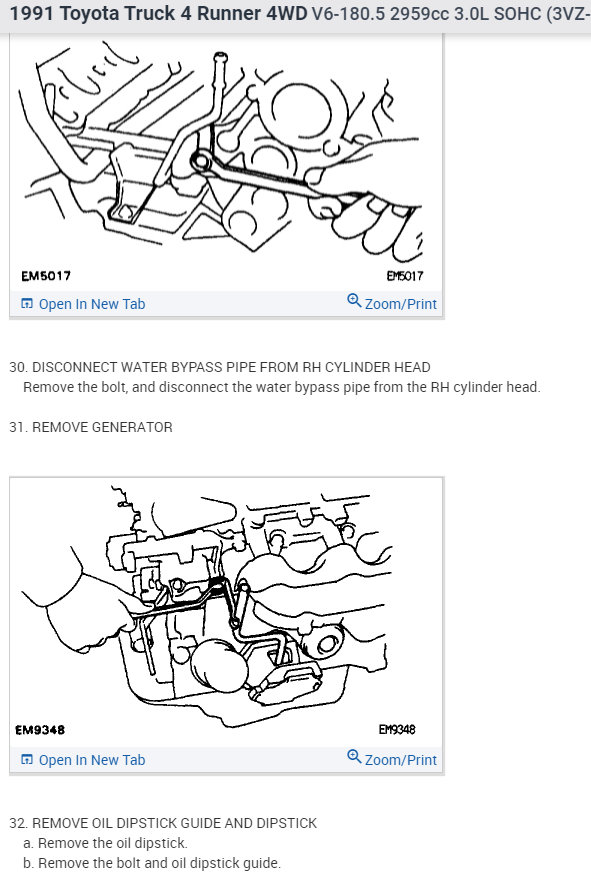 1991 Toyota Truck 4 Runner 4WD V6-180.5 2959cc 3.0L SOHC (3VZ-

EM5017

EM5017

Open In New Tab

Zoom/Print

30. DISCONNECT WATER BYPASS PIPE FROM RH CYLINDER HEAD
Remove the bolt, and disconnect the water bypass pipe from the RH cylinder head.

31. REMOVE GENERATOR

EM9348

EM9348

Open In New Tab

Zoom/Print

32. REMOVE OIL DIPSTICK GUIDE AND DIPSTICK
a. Remove the oil dipstick.
b. Remove the bolt and oil dipstick guide.