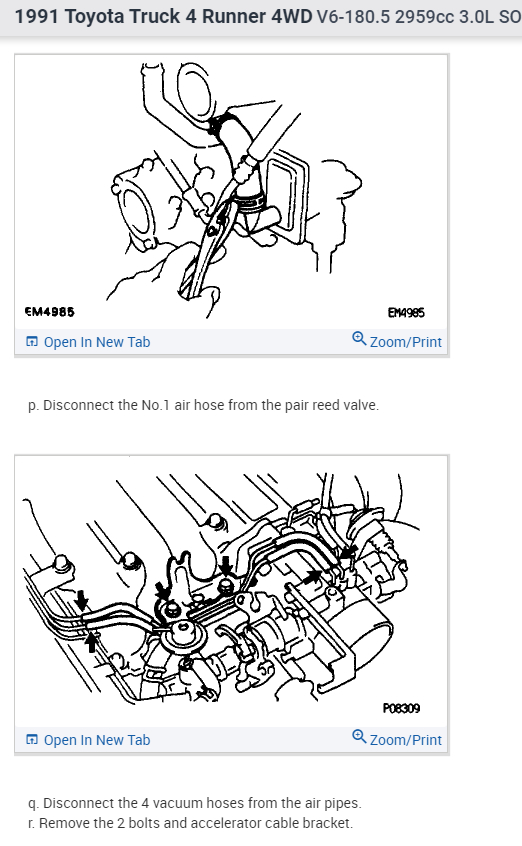 1991 Toyota Truck 4 Runner 4WD V6-180.5 2959cc 3.0L SO

EM4985

EM4985

Open In New Tab

Zoom/Print

p. Disconnect the No.1 air hose from the pair reed valve.

P08309

Open In New Tab

Zoom/Print

q. Disconnect the 4 vacuum hoses from the air pipes.
r. Remove the 2 bolts and accelerator cable bracket.