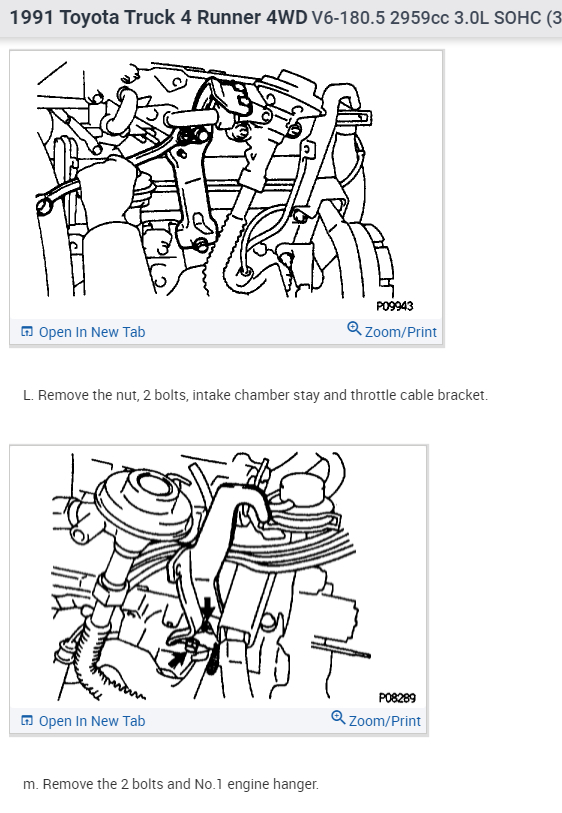 1991 Toyota Truck 4 Runner 4WD V6-180.5 2959cc 3.0L SOHC (3

P09943

Open In New Tab

Zoom/Print

L. Remove the nut, 2 bolts, intake chamber stay and throttle cable bracket.

P08289

Open In New Tab

Zoom/Print

m. Remove the 2 bolts and No.1 engine hanger.