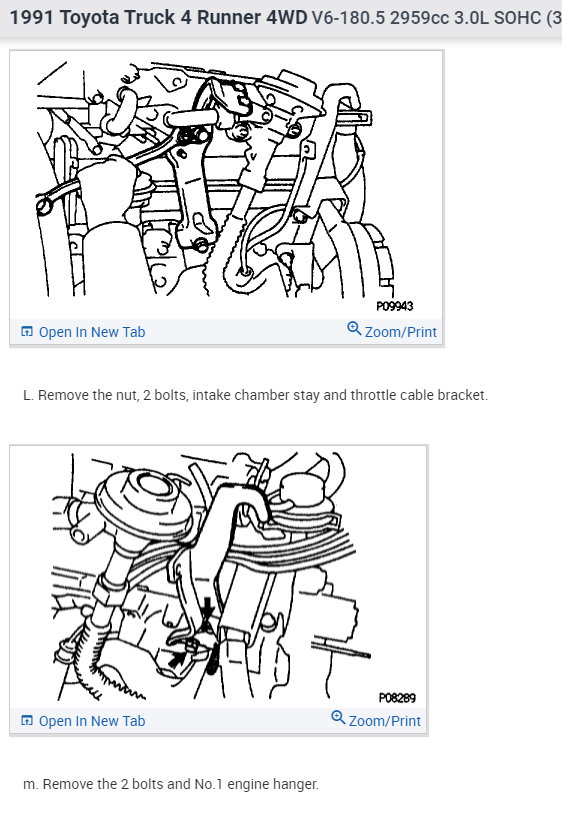 1991 Toyota Truck 4 Runner 4WD V6-180.5 2959cc 3.0L SOHC (3

P09943

Open In New Tab

Zoom/Print

L. Remove the nut, 2 bolts, intake chamber stay and throttle cable bracket.

P08289

Open In New Tab

Zoom/Print

m. Remove the 2 bolts and No.1 engine hanger.