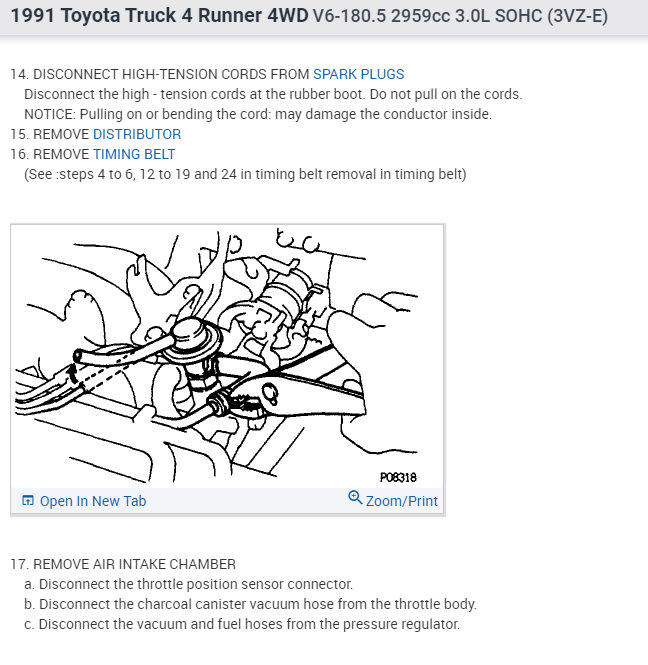 1991 Toyota Truck 4 Runner 4WD V6-180.5 2959cc 3.0L SOHC (3VZ-E)

14. DISCONNECT HIGH-TENSION CORDS FROM SPARK PLUGS
Disconnect the high - tension cords at the rubber boot. Do not pull on the cords.
NOTICE: Pulling on or bending the cord: may damage the conductor inside.
15. REMOVE DISTRIBUTOR
16. REMOVE TIMING BELT
(See :steps 4 to 6, 12 to 19 and 24 in timing belt removal in timing belt)

P08318

Open In New Tab
Zoom/Print

17. REMOVE AIR INTAKE CHAMBER
a. Disconnect the throttle position sensor connector.
b. Disconnect the charcoal canister vacuum hose from the throttle body.
c. Disconnect the vacuum and fuel hoses from the pressure regulator.