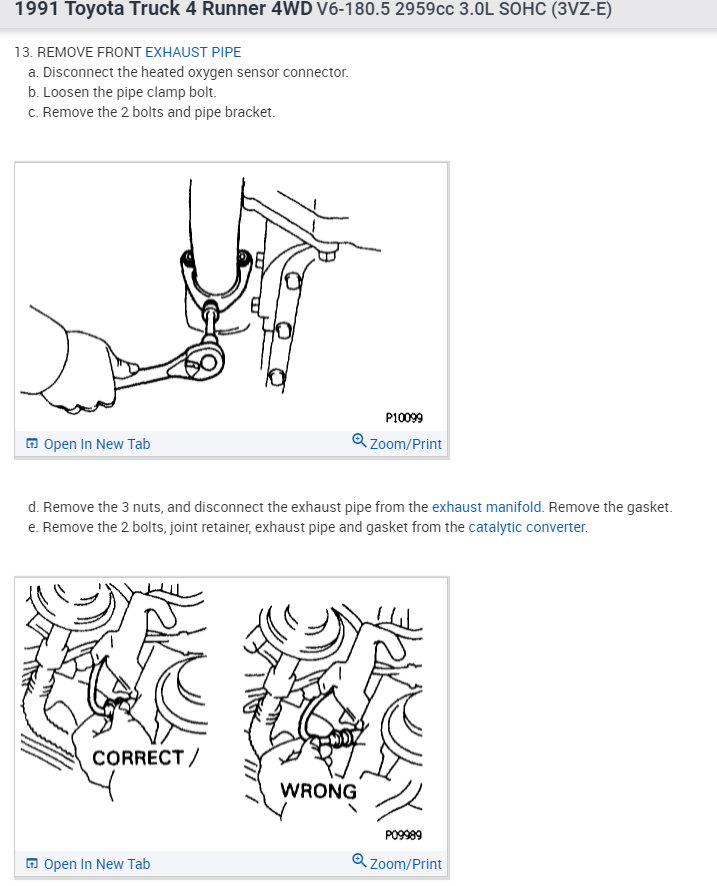 1991 Toyota Truck 4 Runner 4WD V6-180.5 2959cc 3.0L SOHC (3VZ-E)

13. REMOVE FRONT EXHAUST PIPE
a. Disconnect the heated oxygen sensor connector.
b. Loosen the pipe clamp bolt.
c. Remove the 2 bolts and pipe bracket.

P10099

Open In New Tab
Zoom/Print

d. Remove the 3 nuts, and disconnect the exhaust pipe from the exhaust manifold. Remove the gasket.
e. Remove the 2 bolts, joint retainer, exhaust pipe and gasket from the catalytic converter.

CORRECT
WRONG
P09989

Open In New Tab
Zoom/Print