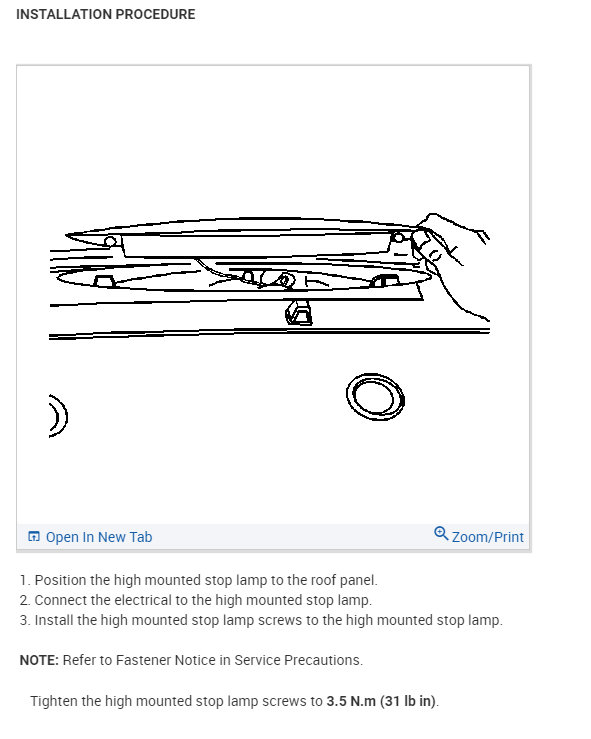 INSTALLATION PROCEDURE

Open In New Tab

Zoom/Print

1. Position the high mounted stop lamp to the roof panel.
2. Connect the electrical to the high mounted stop lamp.
3. Install the high mounted stop lamp screws to the high mounted stop lamp.

NOTE: Refer to Fastener Notice in Service Precautions.

Tighten the high mounted stop lamp screws to 3.5 N.m (31 lb in).