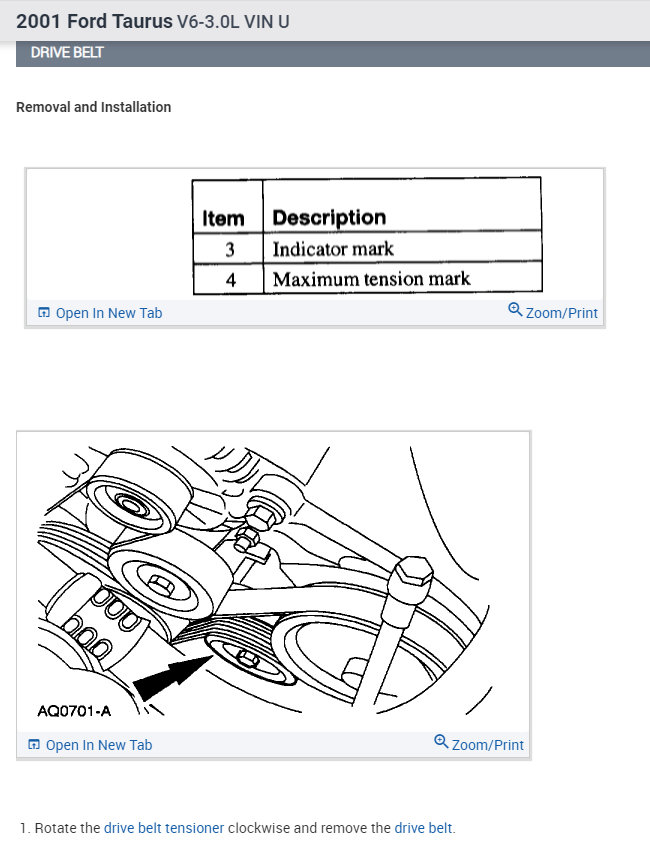 2001 Ford Taurus V6-3.0L VIN U

DRIVE BELT

Removal and Installation

| Item | Description |
|---|---|
| 3 | Indicator mark |
| 4 | Maximum tension mark |

Open In New Tab Zoom/Print

AQ0701-A

Open In New Tab Zoom/Print

1. Rotate the drive belt tensioner clockwise and remove the drive belt.