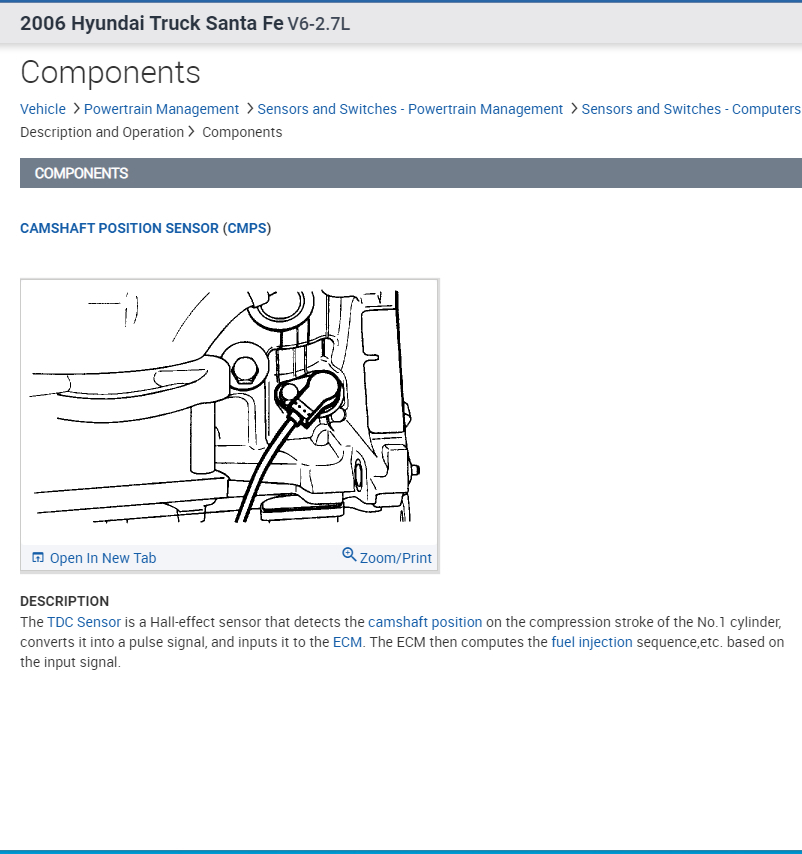 2006 Hyundai Truck Santa Fe V6-2.7L

Components

Vehicle > Powertrain Management > Sensors and Switches - Powertrain Management > Sensors and Switches - Computers Description and Operation > Components

COMPONENTS

CAMSHAFT POSITION SENSOR (CMPS)

Open In New Tab
Zoom/Print

DESCRIPTION
The TDC Sensor is a Hall-effect sensor that detects the camshaft position on the compression stroke of the No.1 cylinder, converts it into a pulse signal, and inputs it to the ECM. The ECM then computes the fuel injection sequence,etc. based on the input signal.