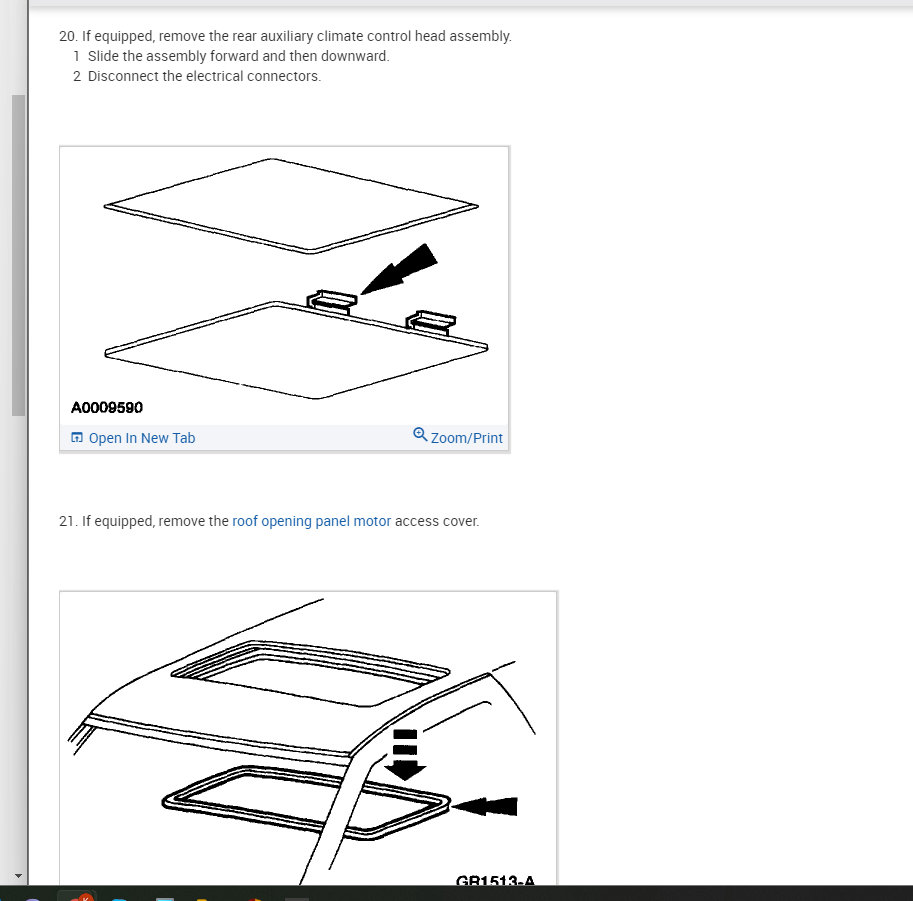 20. If equipped, remove the rear auxiliary climate control head assembly.
1 Slide the assembly forward and then downward.
2 Disconnect the electrical connectors.

A0009590

Open In New Tab

Zoom/Print

21. If equipped, remove the roof opening panel motor access cover.

GB1513-A