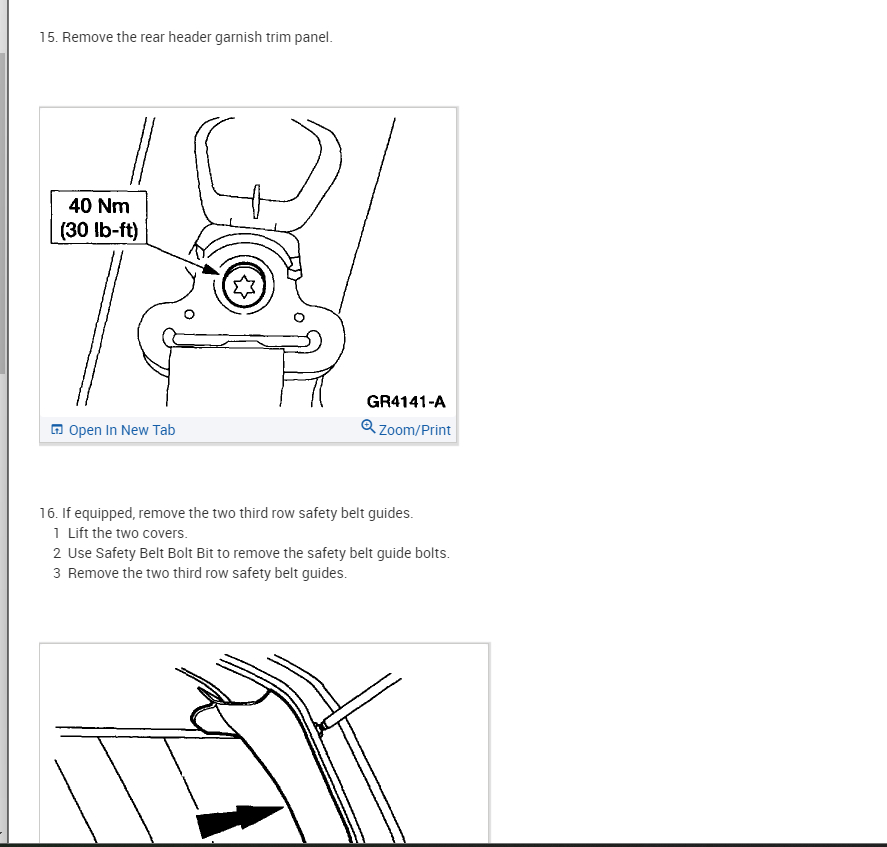 15. Remove the rear header garnish trim panel.

40 Nm (30 lb-ft)

GR4141-A

Open In New Tab

Zoom/Print

16. If equipped, remove the two third row safety belt guides.
1 Lift the two covers.
2 Use Safety Belt Bolt Bit to remove the safety belt guide bolts.
3 Remove the two third row safety belt guides.