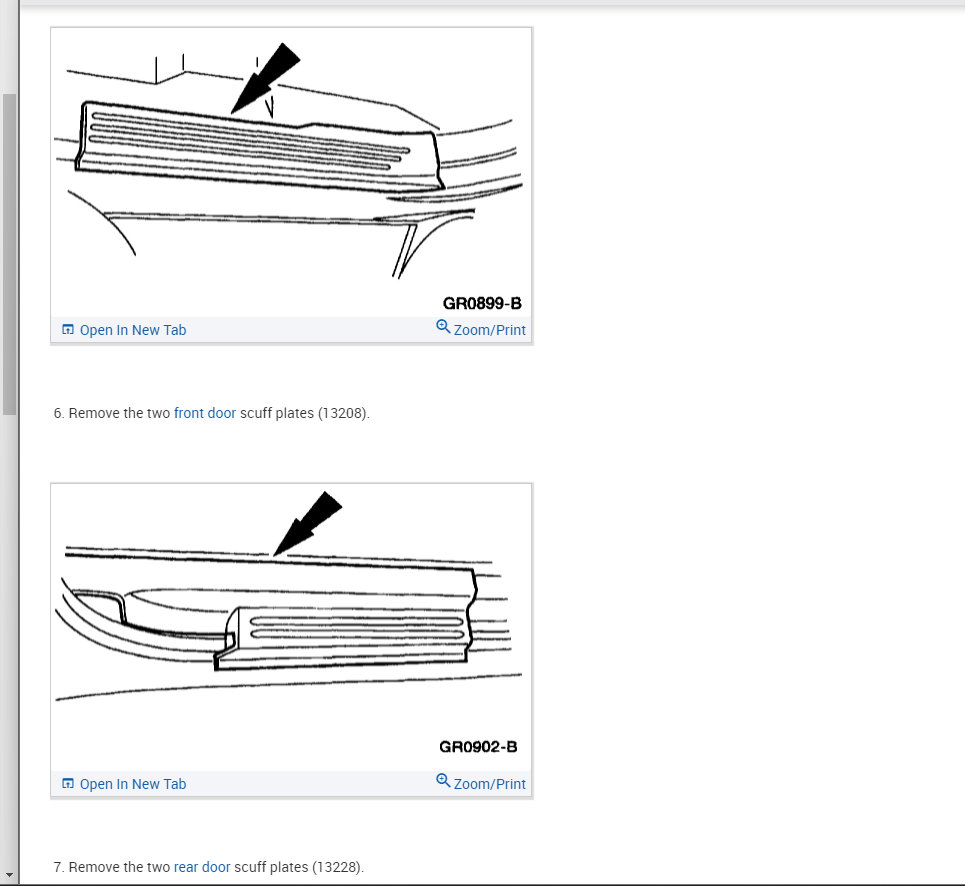 GR0899-B

Open In New Tab

Zoom/Print

6. Remove the two front door scuff plates (13208).

GR0902-B

Open In New Tab

Zoom/Print

7. Remove the two rear door scuff plates (13228).