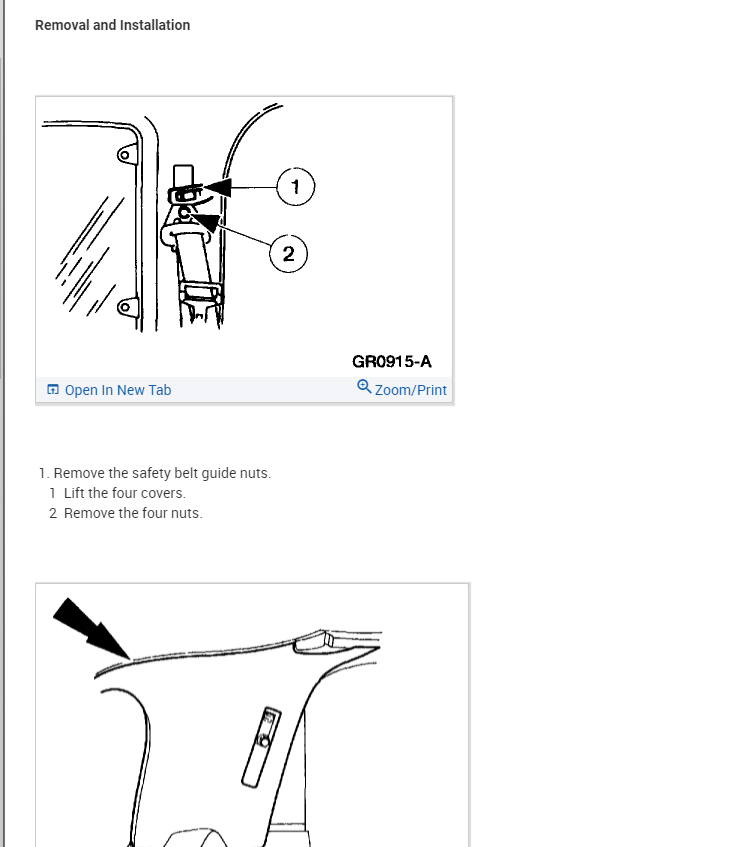 Removal and Installation

1

2

GR0915-A

Open In New Tab

Zoom/Print

1. Remove the safety belt guide nuts.
1 Lift the four covers.
2 Remove the four nuts.