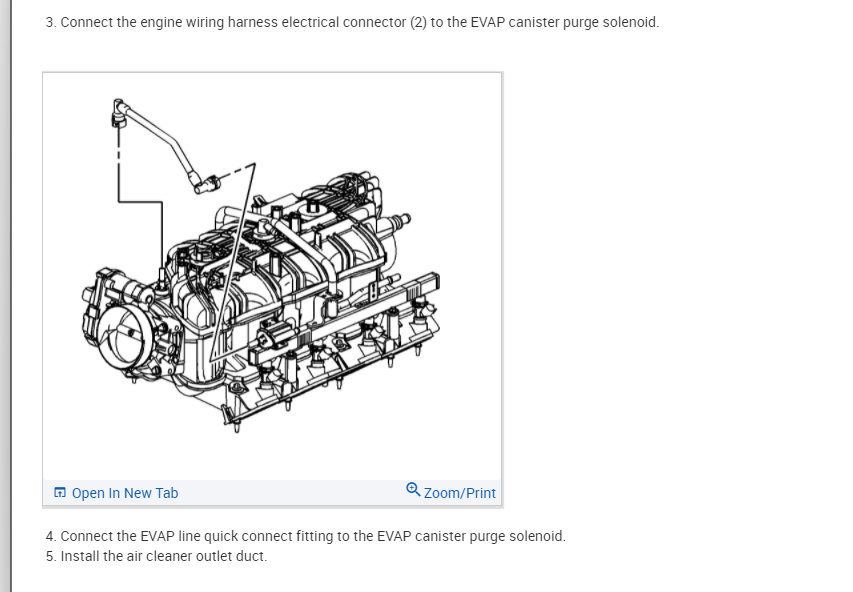 3. Connect the engine wiring harness electrical connector (2) to the EVAP canister purge solenoid.

Open In New Tab

Zoom/Print

4. Connect the EVAP line quick connect fitting to the EVAP canister purge solenoid.
5. Install the air cleaner outlet duct.