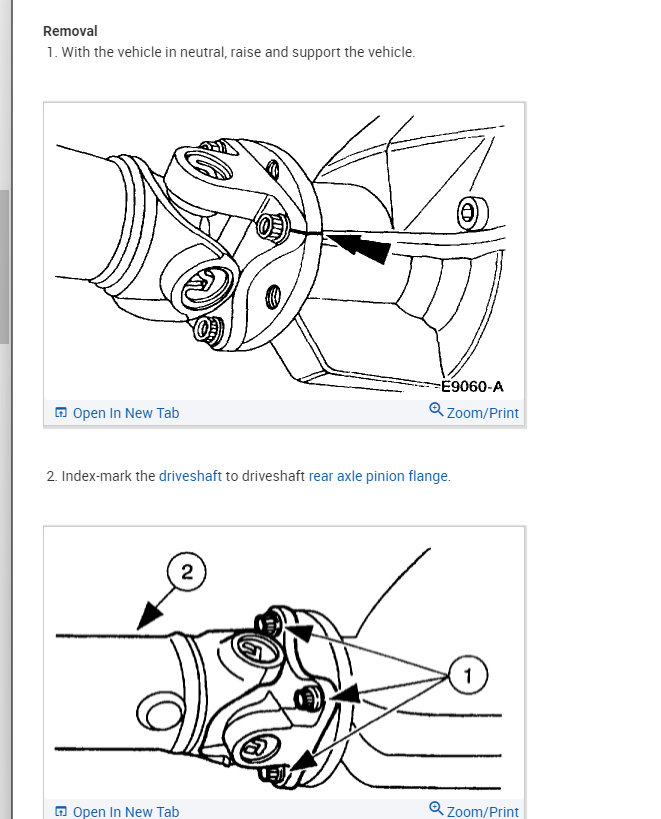 Removal
1. With the vehicle in neutral, raise and support the vehicle.

E9060-A

Open In New Tab

Zoom/Print

2. Index-mark the driveshaft to driveshaft rear axle pinion flange.

2

1

Open In New Tab

Zoom/Print