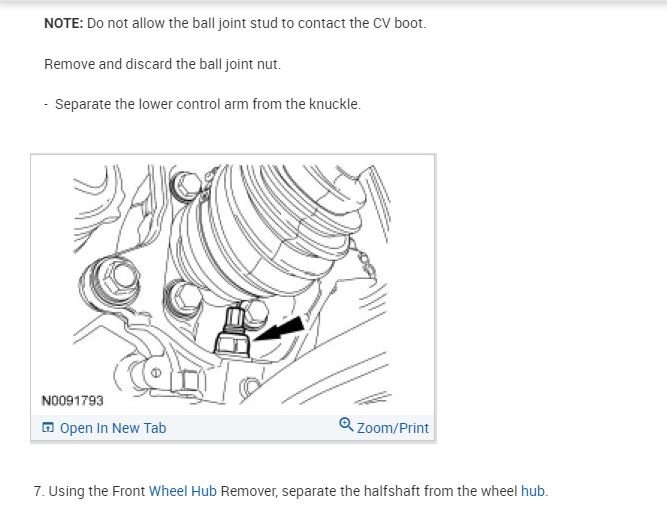 NOTE: Do not allow the ball joint stud to contact the CV boot.

Remove and discard the ball joint nut.

- Separate the lower control arm from the knuckle.

N0091793

Open In New Tab

Zoom/Print

7. Using the Front Wheel Hub Remover, separate the halfshaft from the wheel hub.