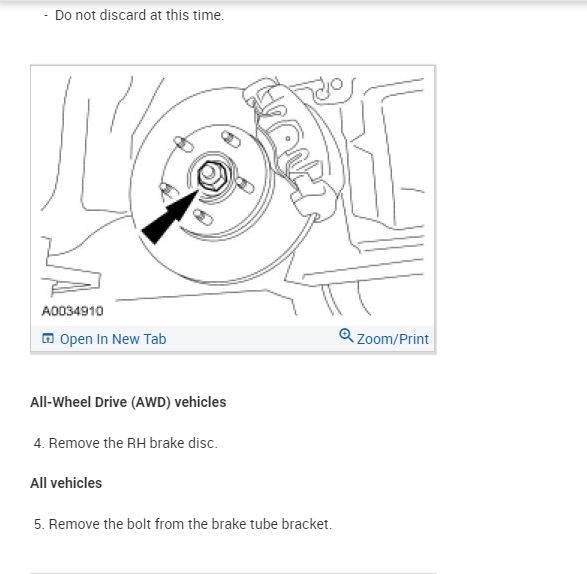 - Do not discard at this time.

A0034910

Open In New Tab

Zoom/Print

All-Wheel Drive (AWD) vehicles

4. Remove the RH brake disc.

All vehicles

5. Remove the bolt from the brake tube bracket.