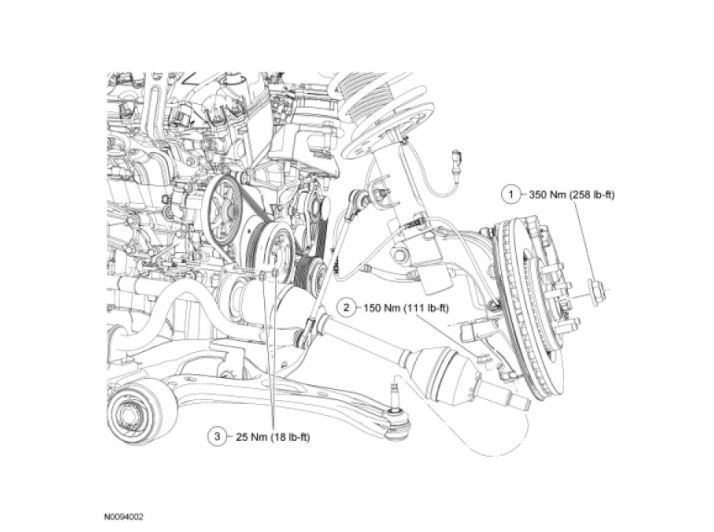 1 350 Nm (258 lb-ft)

2 150 Nm (111 lb-ft)

3 25 Nm (18 lb-ft)

N0094002