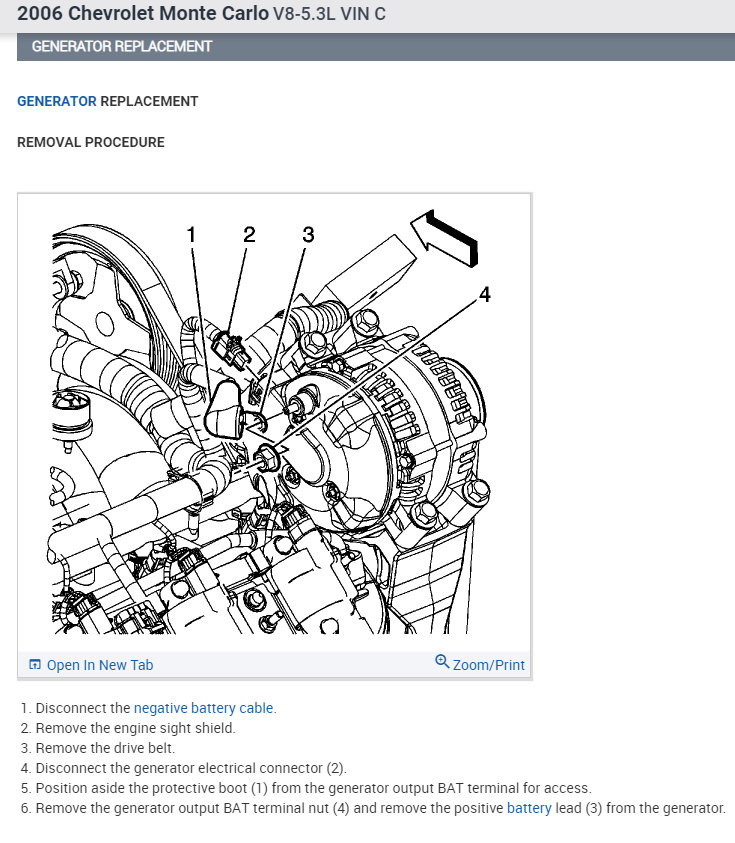 2006 Chevrolet Monte Carlo V8-5.3L VIN C

GENERATOR REPLACEMENT

GENERATOR REPLACEMENT

REMOVAL PROCEDURE

1 2 3 4

Open In New Tab

Zoom/Print

1. Disconnect the negative battery cable.
2. Remove the engine sight shield.
3. Remove the drive belt.
4. Disconnect the generator electrical connector (2).
5. Position aside the protective boot (1) from the generator output BAT terminal for access.
6. Remove the generator output BAT terminal nut (4) and remove the positive battery lead (3) from the generator.