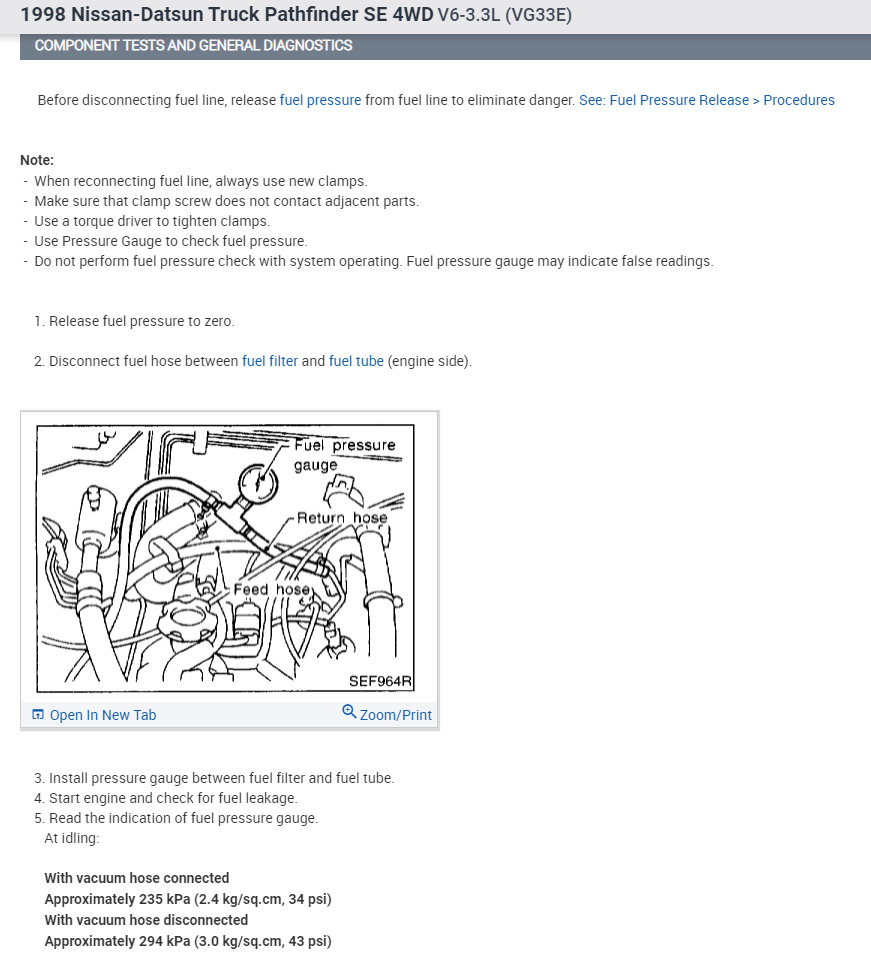 1998 Nissan-Datsun Truck Pathfinder SE 4WD V6-3.3L (VG33E)

COMPONENT TESTS AND GENERAL DIAGNOSTICS

Before disconnecting fuel line, release fuel pressure from fuel line to eliminate danger. See: Fuel Pressure Release > Procedures

Note:
- When reconnecting fuel line, always use new clamps.
- Make sure that clamp screw does not contact adjacent parts.
- Use a torque driver to tighten clamps.
- Use Pressure Gauge to check fuel pressure.
- Do not perform fuel pressure check with system operating. Fuel pressure gauge may indicate false readings.

1. Release fuel pressure to zero.

2. Disconnect fuel hose between fuel filter and fuel tube (engine side).

Fuel pressure gauge
Return hose
Feed hose
SEF964R

Open In New Tab
Zoom/Print

3. Install pressure gauge between fuel filter and fuel tube.
4. Start engine and check for fuel leakage.
5. Read the indication of fuel pressure gauge.
At idling:

With vacuum hose connected
Approximately 235 kPa (2.4 kg/sq.cm, 34 psi)
With vacuum hose disconnected
Approximately 294 kPa (3.0 kg/sq.cm, 43 psi)