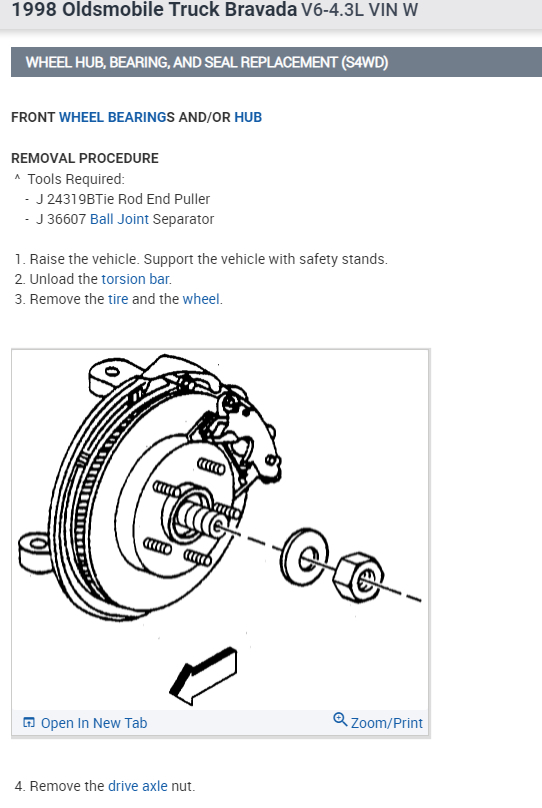 1998 Oldsmobile Truck Bravada V6-4.3L VIN W

WHEEL HUB, BEARING, AND SEAL REPLACEMENT (S4WD)

FRONT WHEEL BEARINGS AND/OR HUB

REMOVAL PROCEDURE
^ Tools Required:
- J 24319BTie Rod End Puller
- J 36607 Ball Joint Separator

1. Raise the vehicle. Support the vehicle with safety stands.
2. Unload the torsion bar.
3. Remove the tire and the wheel.

Open In New Tab
Zoom/Print

4. Remove the drive axle nut.