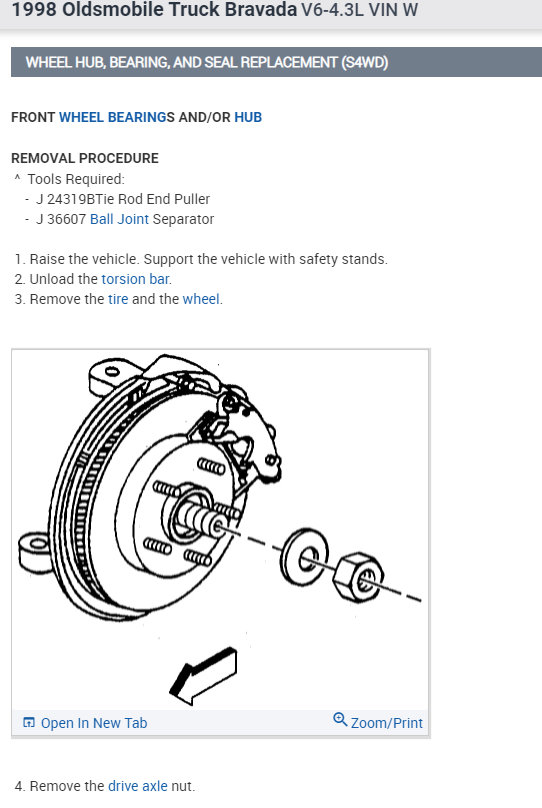 1998 Oldsmobile Truck Bravada V6-4.3L VIN W

WHEEL HUB, BEARING, AND SEAL REPLACEMENT (S4WD)

FRONT WHEEL BEARINGS AND/OR HUB

REMOVAL PROCEDURE
^ Tools Required:
- J 24319BTie Rod End Puller
- J 36607 Ball Joint Separator

1. Raise the vehicle. Support the vehicle with safety stands.
2. Unload the torsion bar.
3. Remove the tire and the wheel.

Open In New Tab
Zoom/Print

4. Remove the drive axle nut.