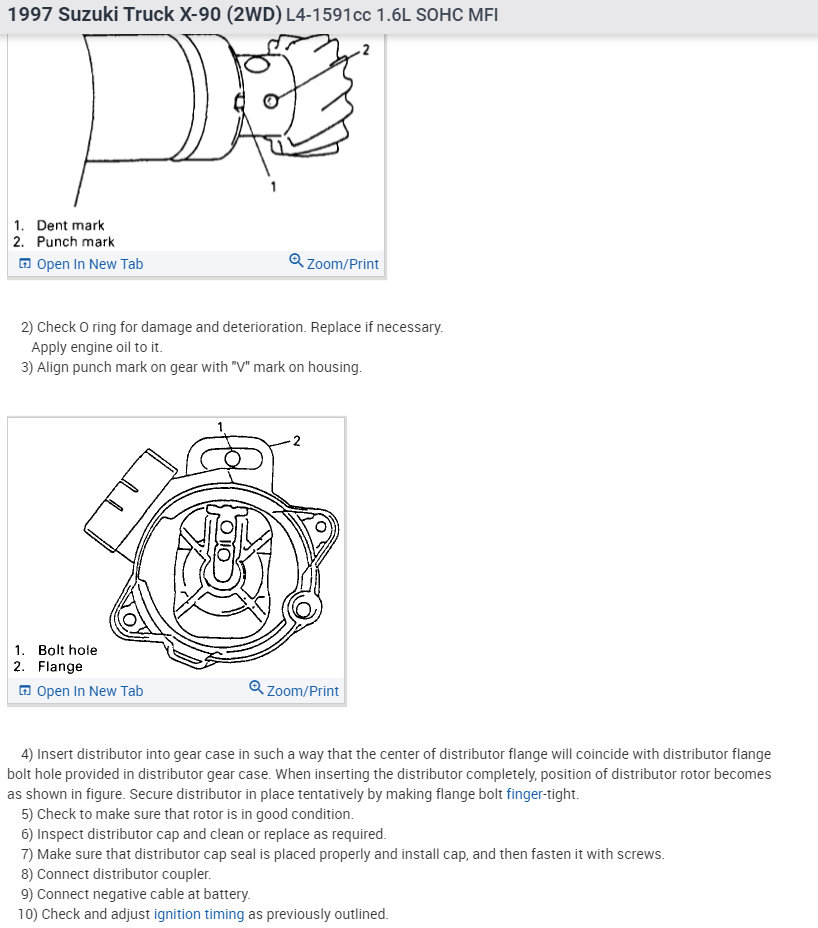 1997 Suzuki Truck X-90 (2WD) L4-1591cc 1.6L SOHC MFI

2

1

1. Dent mark
2. Punch mark

Open In New Tab Zoom/Print

2) Check O ring for damage and deterioration. Replace if necessary. Apply engine oil to it.
3) Align punch mark on gear with "V" mark on housing.

1

2

1. Bolt hole
2. Flange

Open In New Tab Zoom/Print

4) Insert distributor into gear case in such a way that the center of distributor flange will coincide with distributor flange bolt hole provided in distributor gear case. When inserting the distributor completely, position of distributor rotor becomes as shown in figure. Secure distributor in place tentatively by making flange bolt finger-tight.
5) Check to make sure that rotor is in good condition.
6) Inspect distributor cap and clean or replace as required.
7) Make sure that distributor cap seal is placed properly and install cap, and then fasten it with screws.
8) Connect distributor coupler.
9) Connect negative cable at battery.
10) Check and adjust ignition timing as previously outlined.