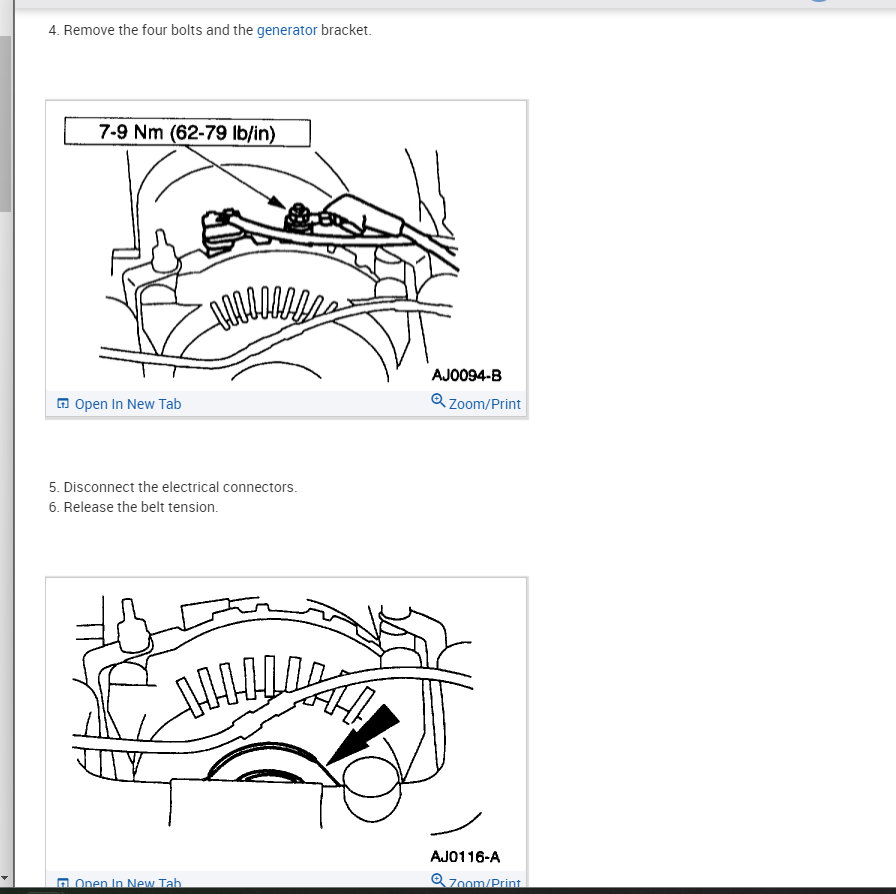 4. Remove the four bolts and the generator bracket.

7-9 Nm (62-79 lb/in)

AJ0094-B

Open In New Tab

Zoom/Print

5. Disconnect the electrical connectors.
6. Release the belt tension.

AJ0116-A

Open In New Tab

Zoom/Print