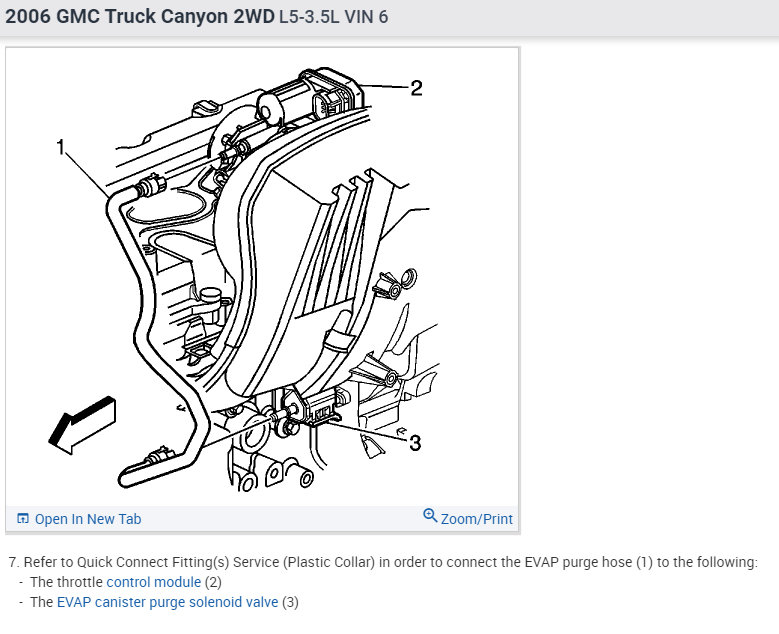 2006 GMC Truck Canyon 2WD L5-3.5L VIN 6

1

2

3

Open In New Tab

Zoom/Print

7. Refer to Quick Connect Fitting(s) Service (Plastic Collar) in order to connect the EVAP purge hose (1) to the following:
- The throttle control module (2)
- The EVAP canister purge solenoid valve (3)