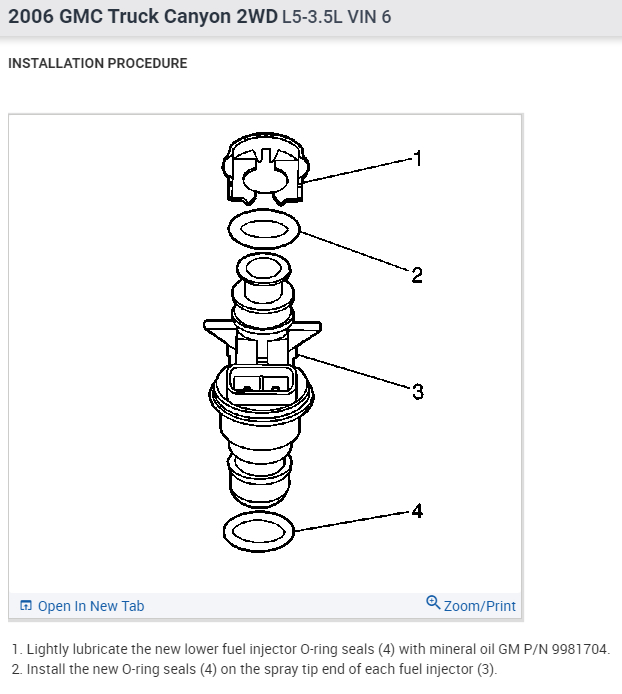 2006 GMC Truck Canyon 2WD L5-3.5L VIN 6

INSTALLATION PROCEDURE

1

2

3

4

Open In New Tab

Zoom/Print

1. Lightly lubricate the new lower fuel injector O-ring seals (4) with mineral oil GM P/N 9981704.
2. Install the new O-ring seals (4) on the spray tip end of each fuel injector (3).